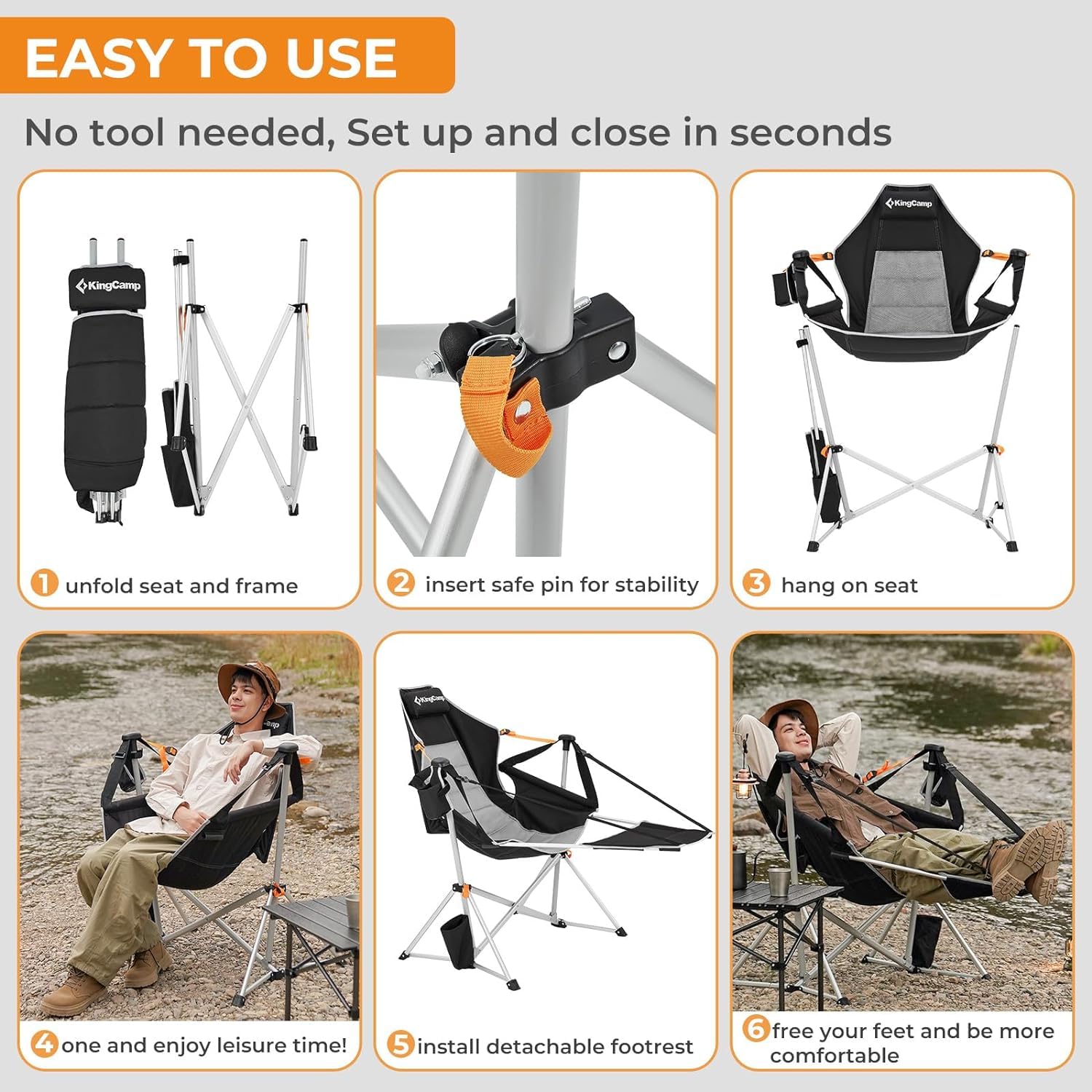 EASY TO USE

No tool needed, Set up and close in seconds

KingCamp

1 unfold seat and frame

2 insert safe pin for stability

KingCamp

3 hang on seat

4 one and enjoy leisure time!

KingCamp

5 install detachable footrest

6 free your feet and be more comfortable