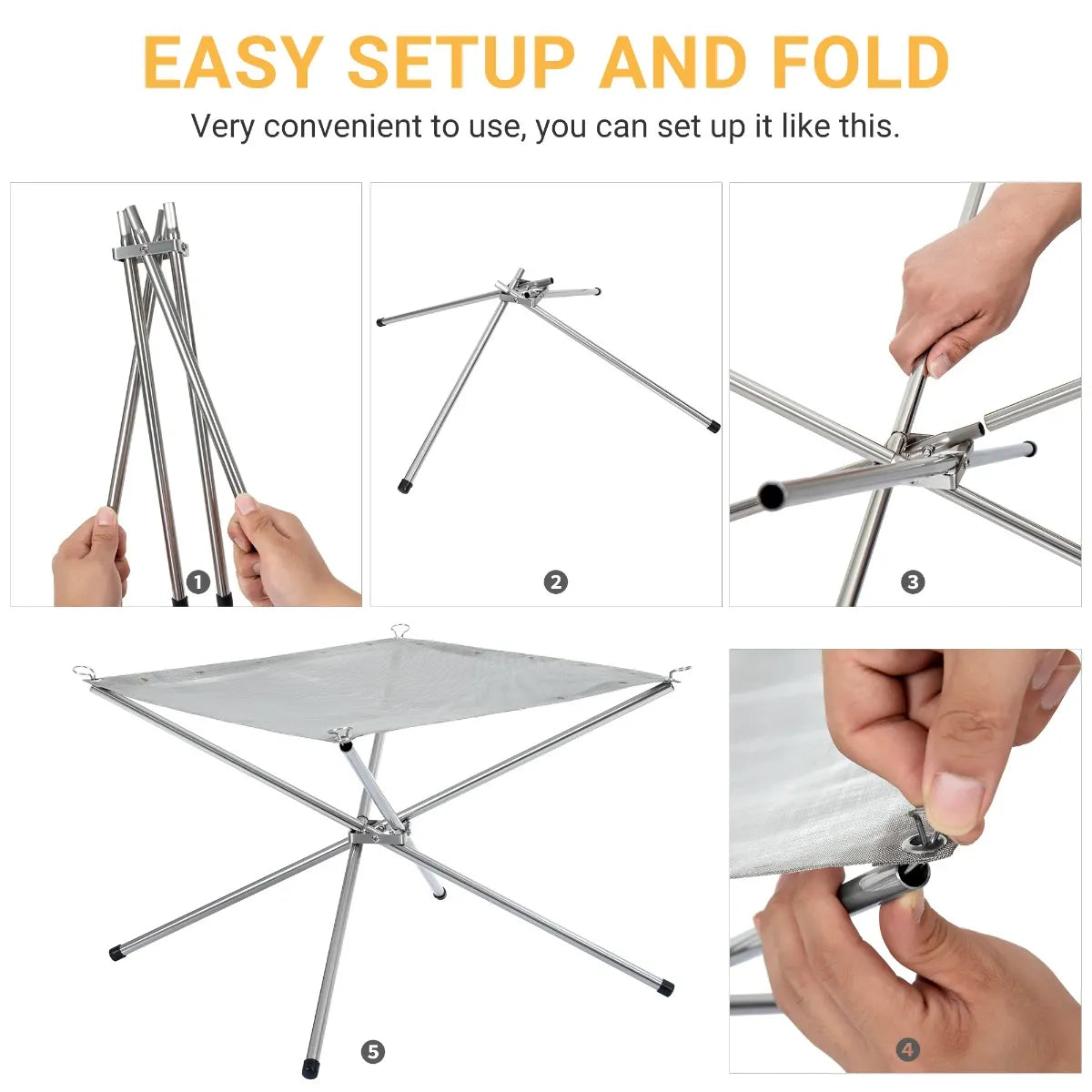 EASY SETUP AND FOLD

Very convenient to use, you can set up it like this.

1

2

3

5

4