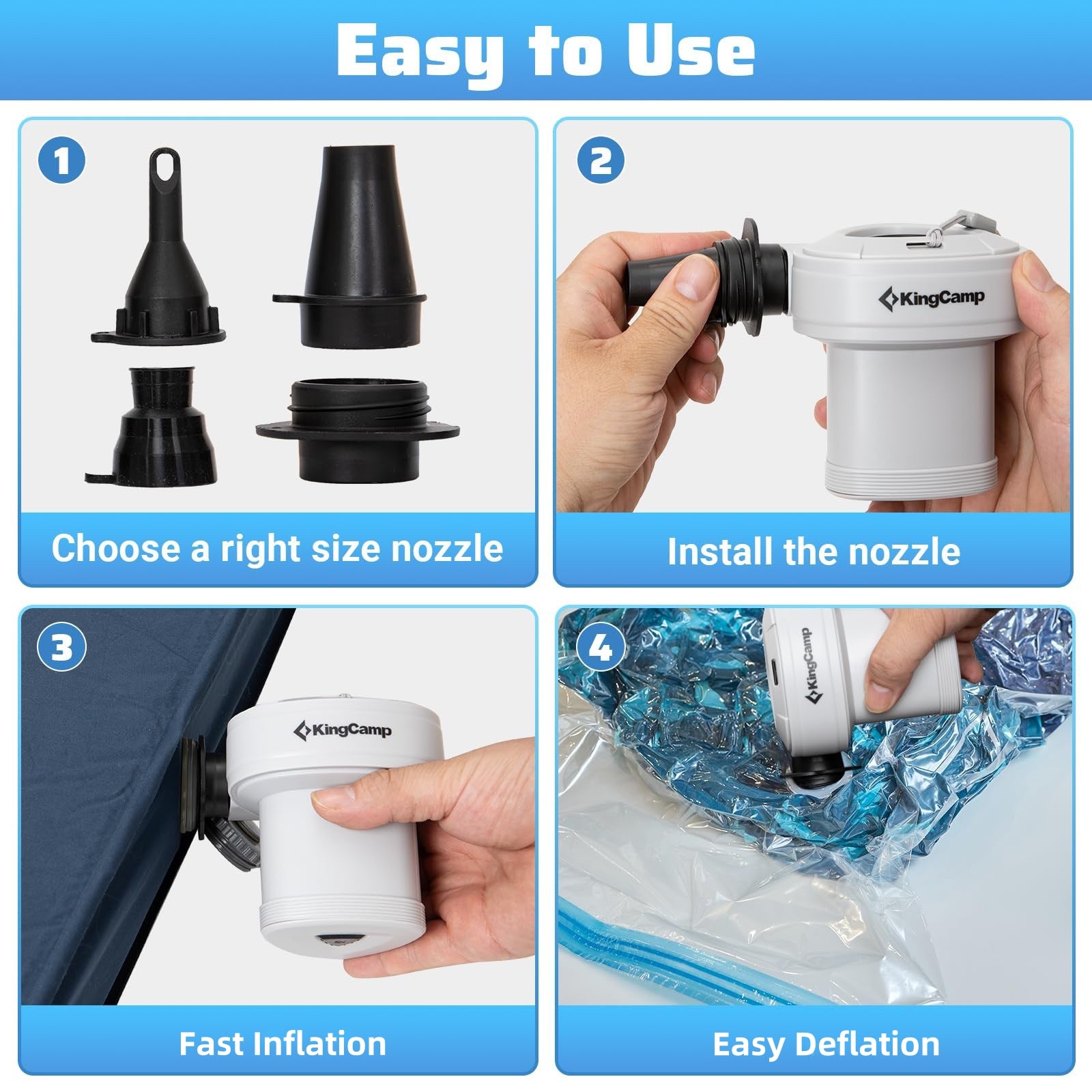 Easy to Use

1

Choose a right size nozzle

2

KingCamp

Install the nozzle

3

KingCamp

Fast Inflation

4

KingCamp

Easy Deflation