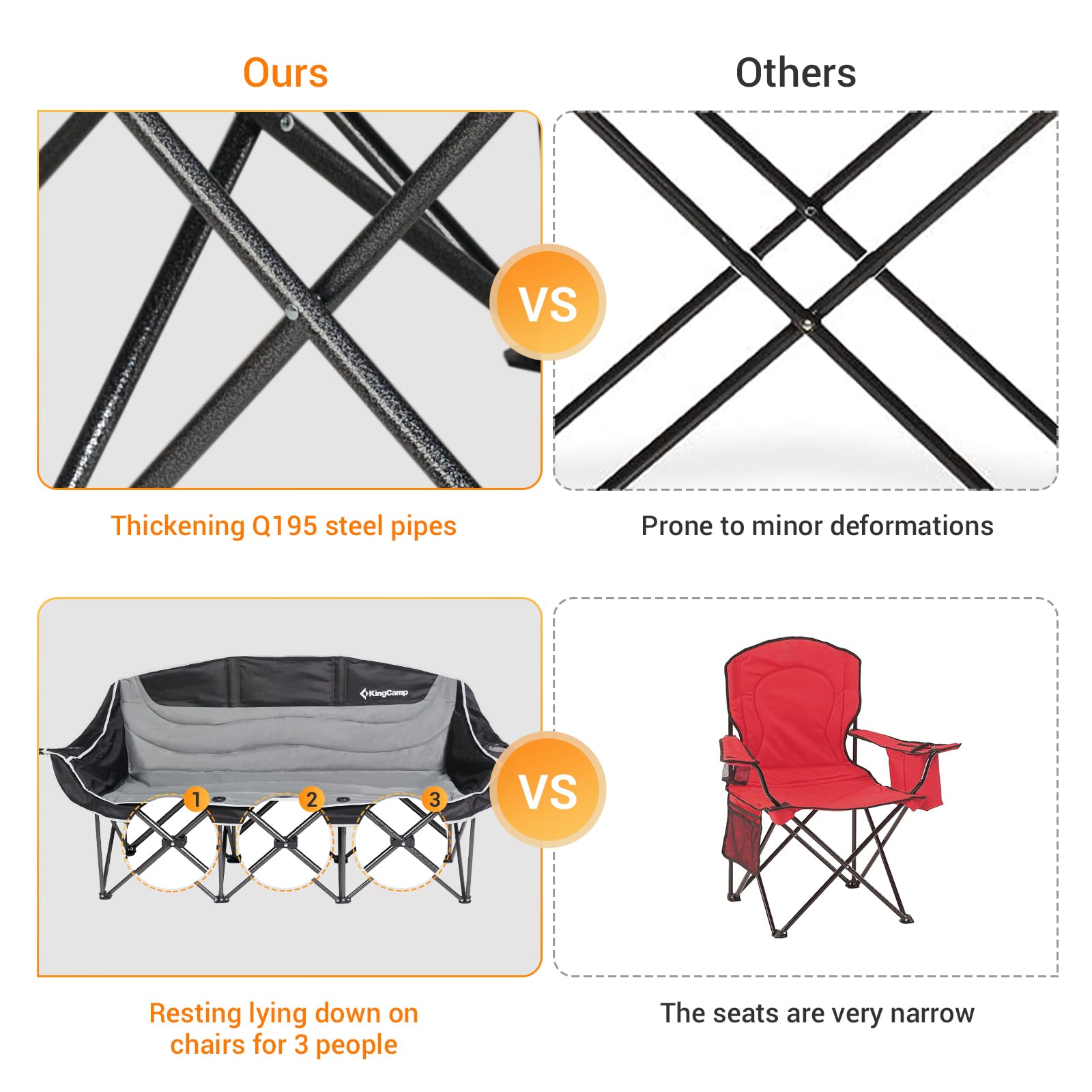 Ours

Others

VS

Thickening Q195 steel pipes

Prone to minor deformations

KingCamp

1 2 3

VS

Resting lying down on chairs for 3 people

The seats are very narrow