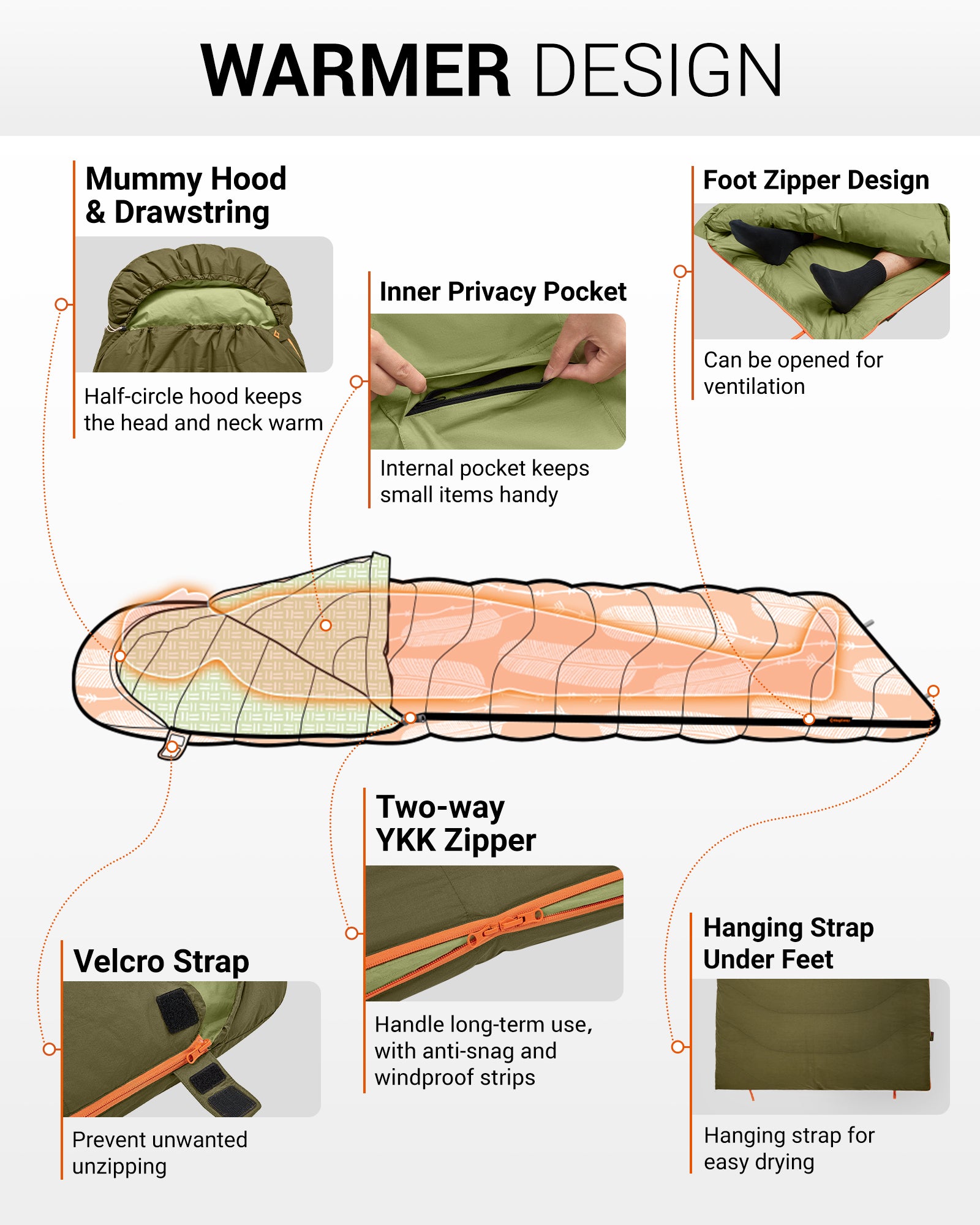 WARMER DESIGN

Mummy Hood & Drawstring

Half-circle hood keeps the head and neck warm

Inner Privacy Pocket

Internal pocket keeps small items handy

Foot Zipper Design

Can be opened for ventilation

Velcro Strap

Prevent unwanted unzipping

Two-way YKK Zipper

Handle long-term use, with anti-snag and windproof strips

Hanging Strap Under Feet

Hanging strap for easy drying