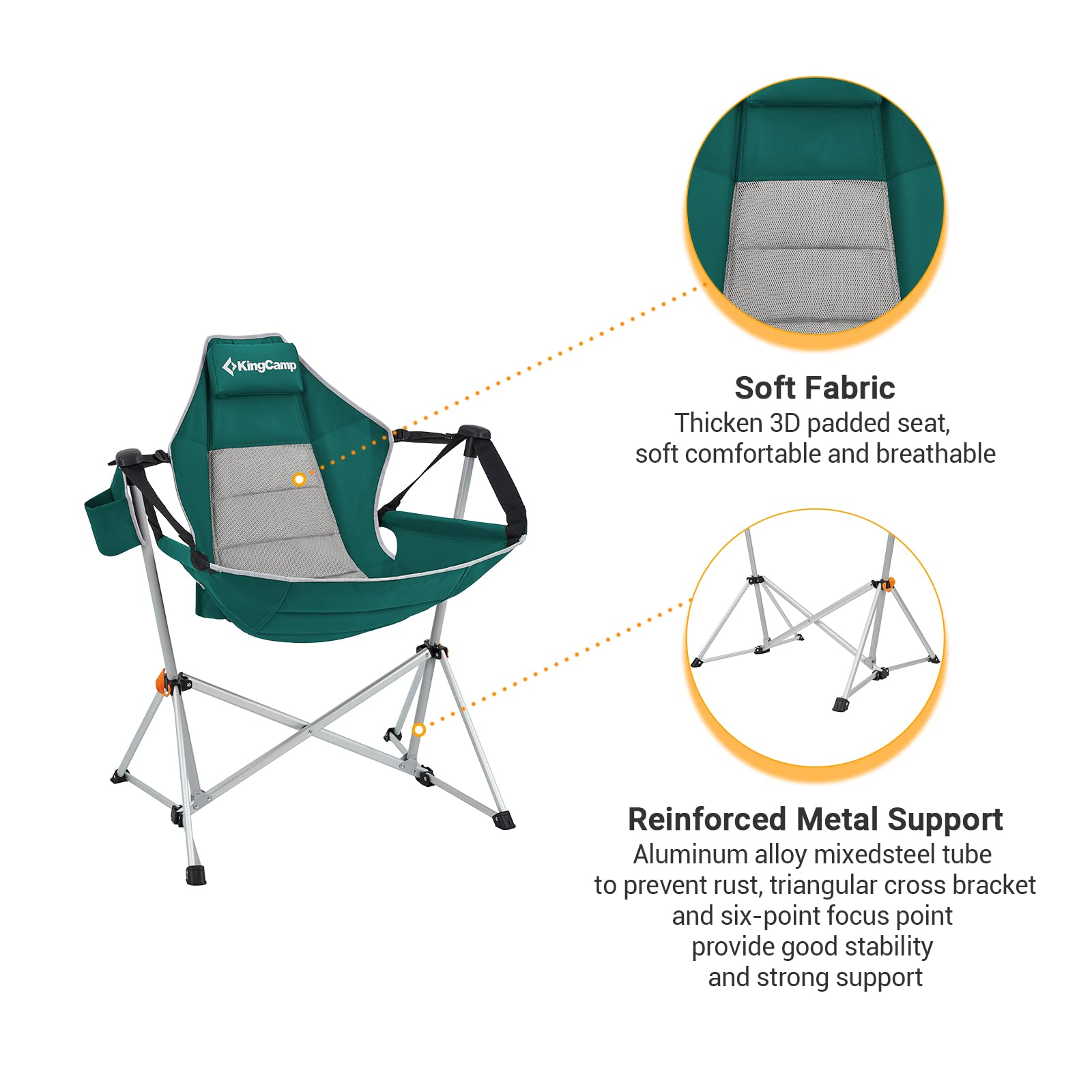 KingCamp

Soft Fabric
Thicken 3D padded seat, soft comfortable and breathable

Reinforced Metal Support
Aluminum alloy mixedsteel tube to prevent rust, triangular cross bracket and six-point focus point provide good stability and strong support