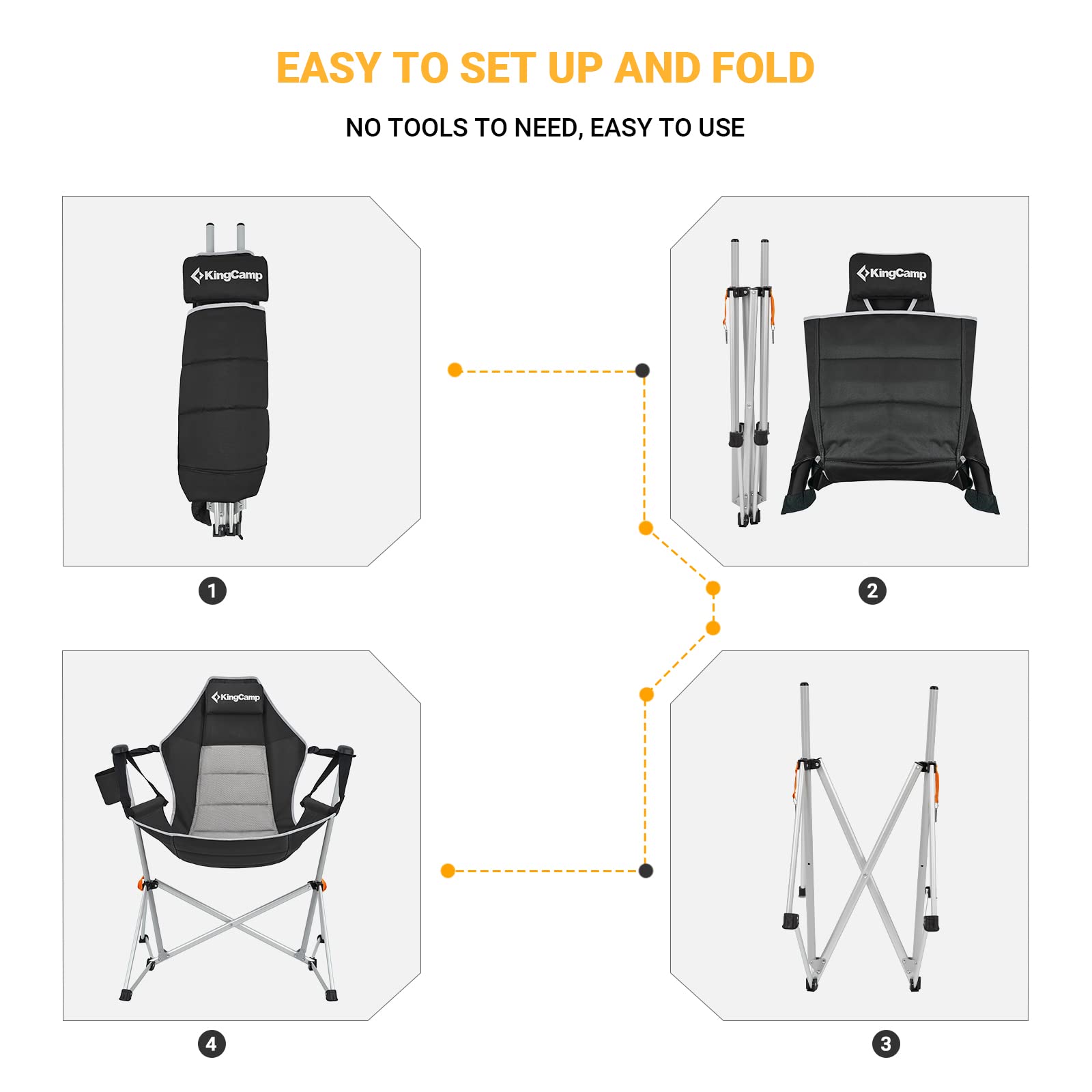 EASY TO SET UP AND FOLD

NO TOOLS TO NEED, EASY TO USE

KingCamp

1

KingCamp

2

KingCamp

4

3