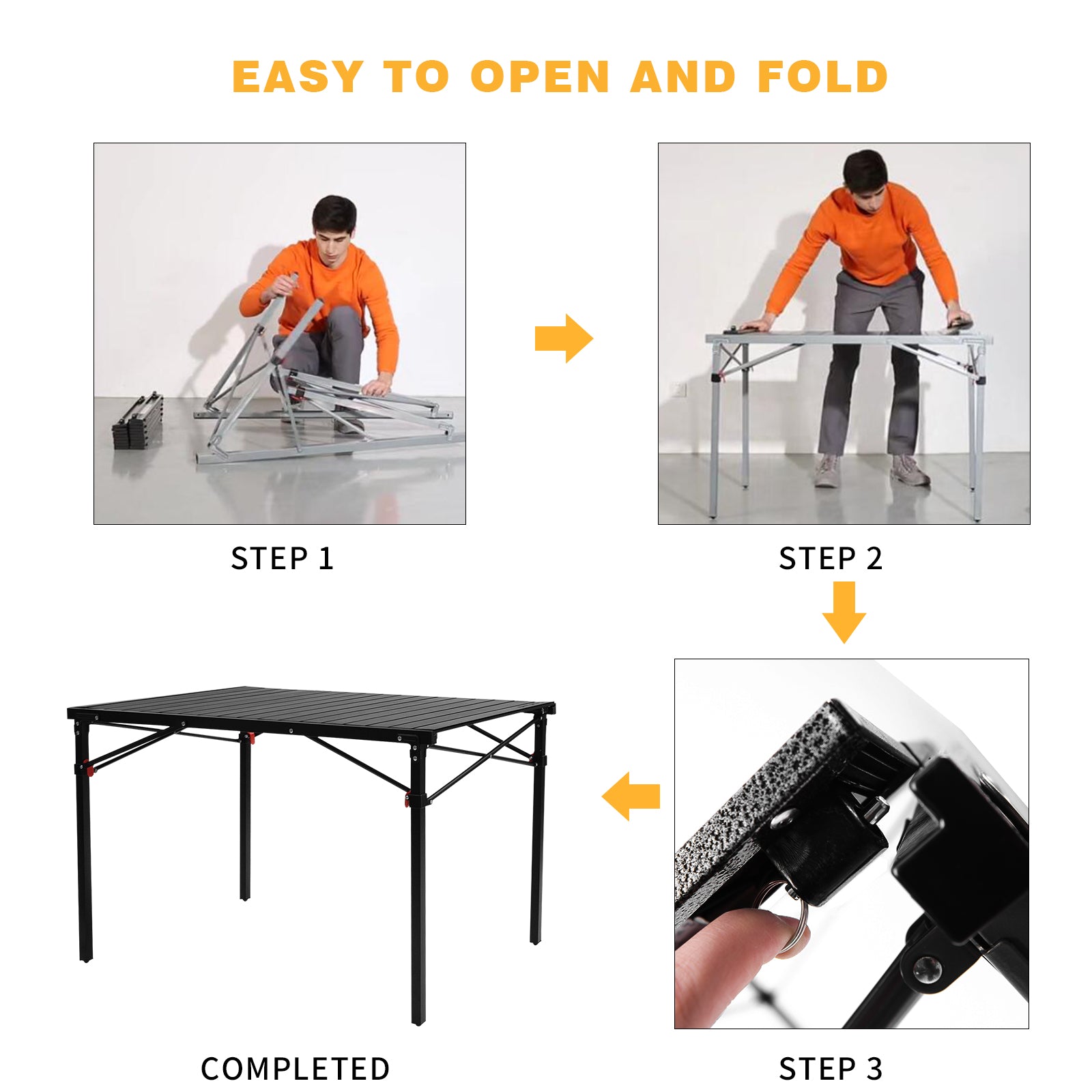 EASY TO OPEN AND FOLD

STEP 1

STEP 2

STEP 3

COMPLETED