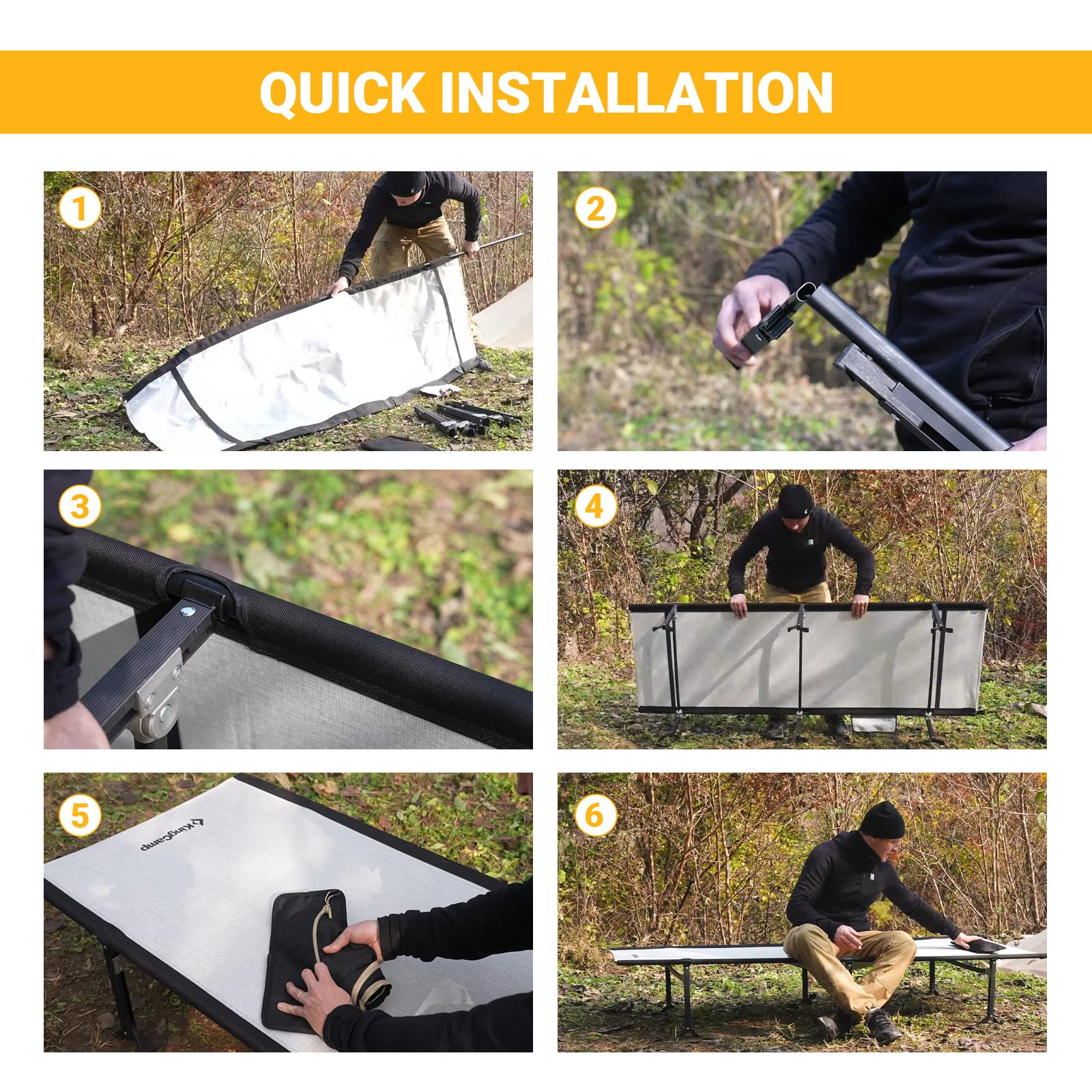 QUICK INSTALLATION

1

2

3

4

5

KingCamp

6