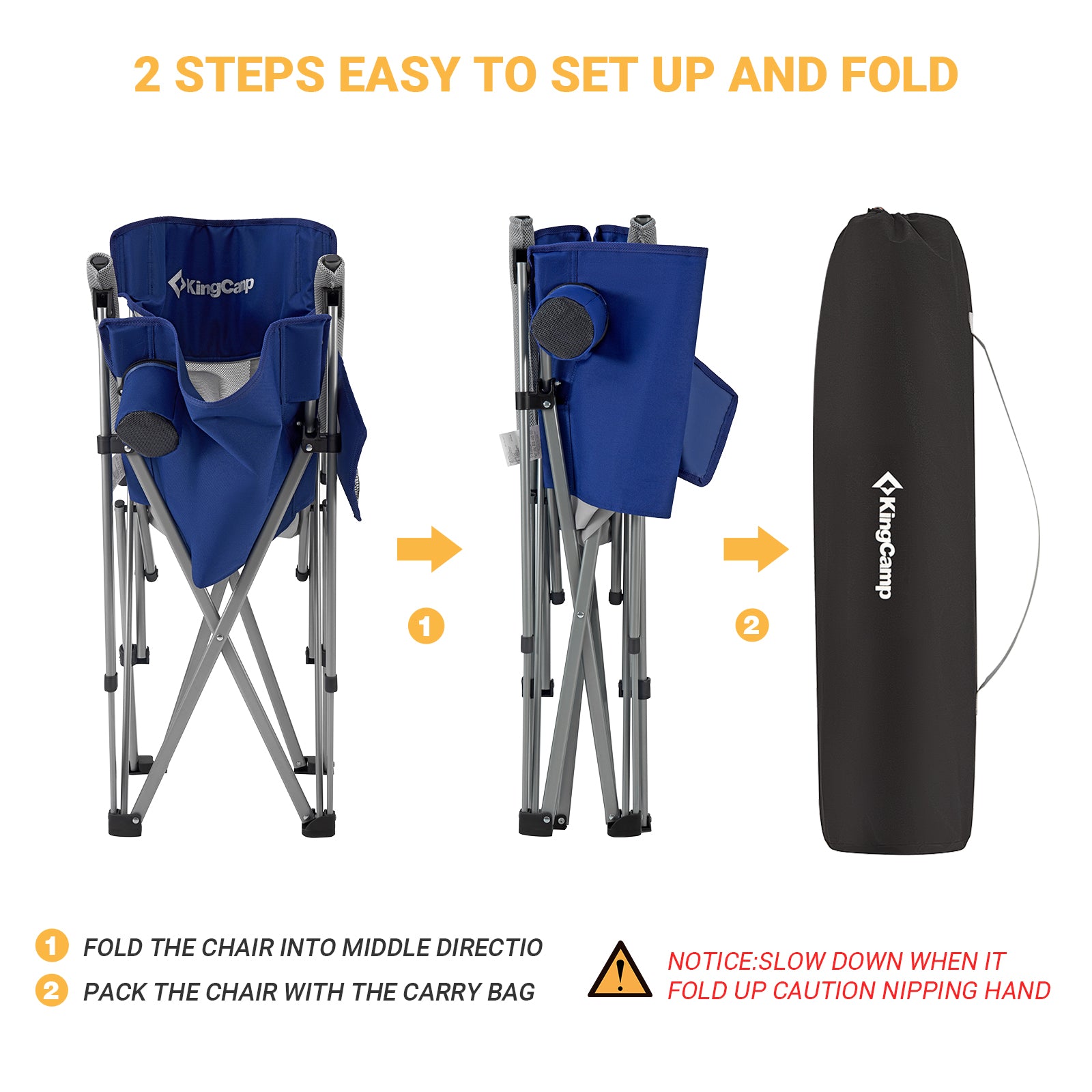 2 STEPS EASY TO SET UP AND FOLD

KingCamp

1

2

KingCamp

1 FOLD THE CHAIR INTO MIDDLE DIRECTIO

2 PACK THE CHAIR WITH THE CARRY BAG

NOTICE:SLOW DOWN WHEN IT FOLD UP CAUTION NIPPING HAND