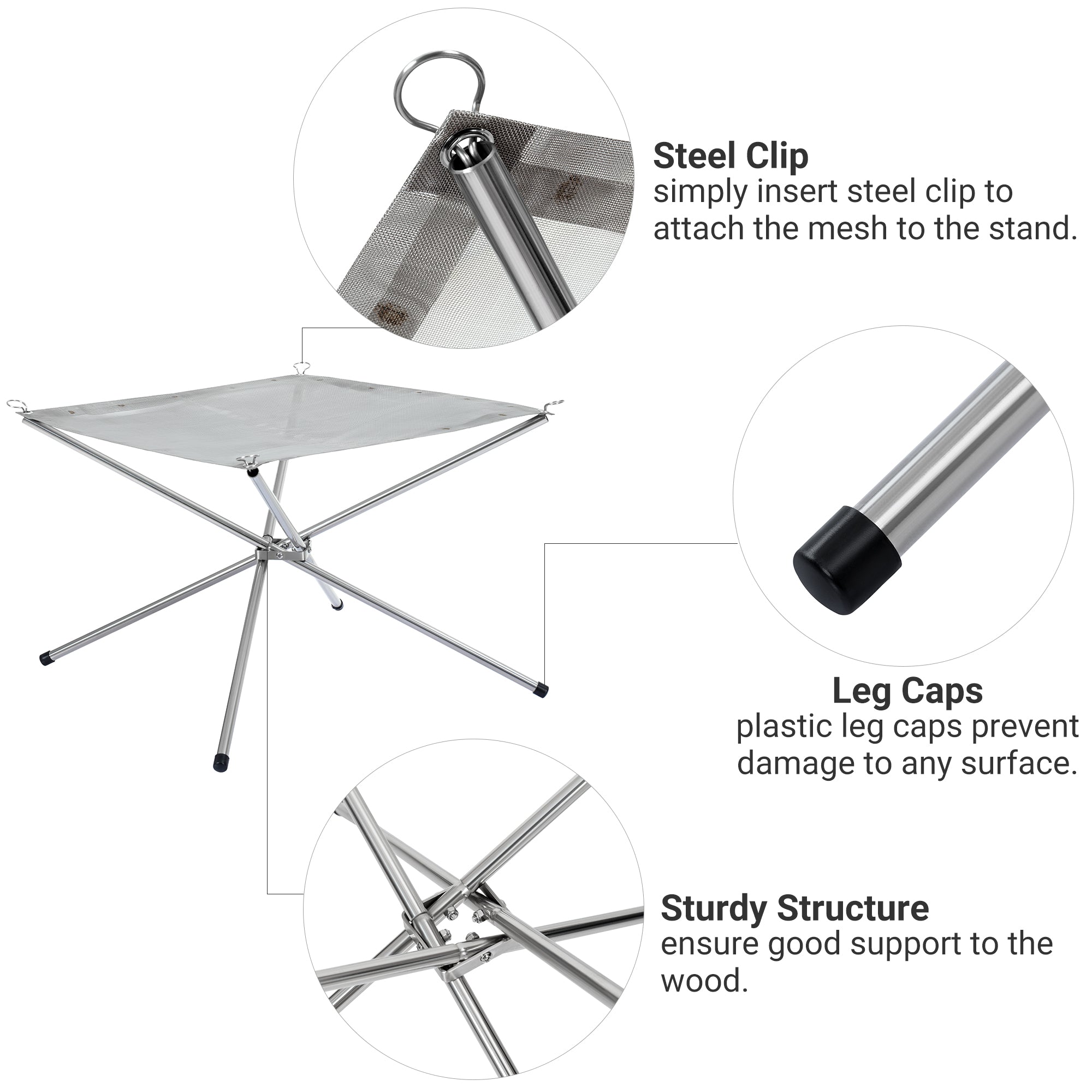 Steel Clip
simply insert steel clip to attach the mesh to the stand.

Leg Caps
plastic leg caps prevent damage to any surface.

Sturdy Structure
ensure good support to the wood.