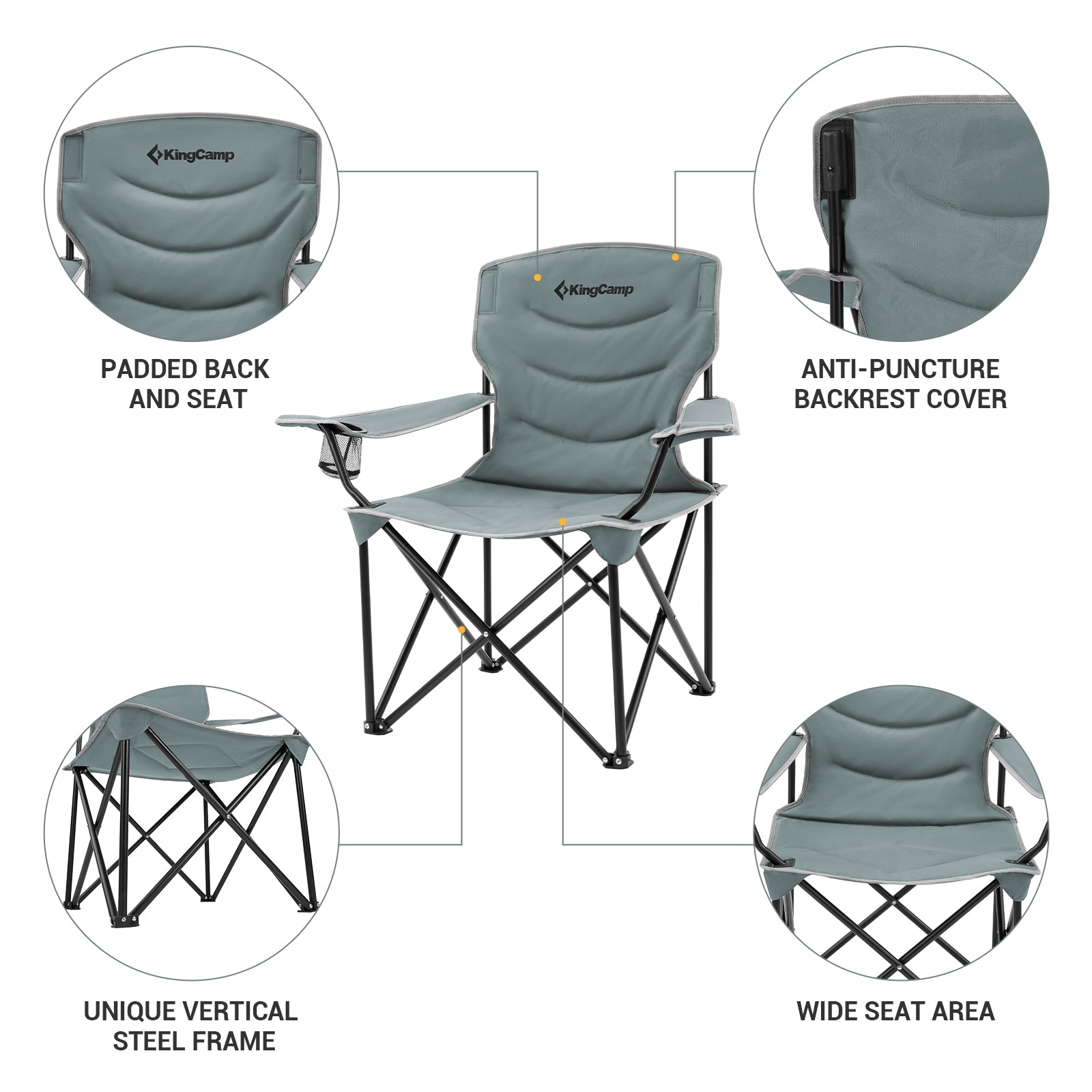 KingCamp

PADDED BACK AND SEAT

KingCamp

ANTI-PUNCTURE BACKREST COVER

UNIQUE VERTICAL STEEL FRAME

WIDE SEAT AREA