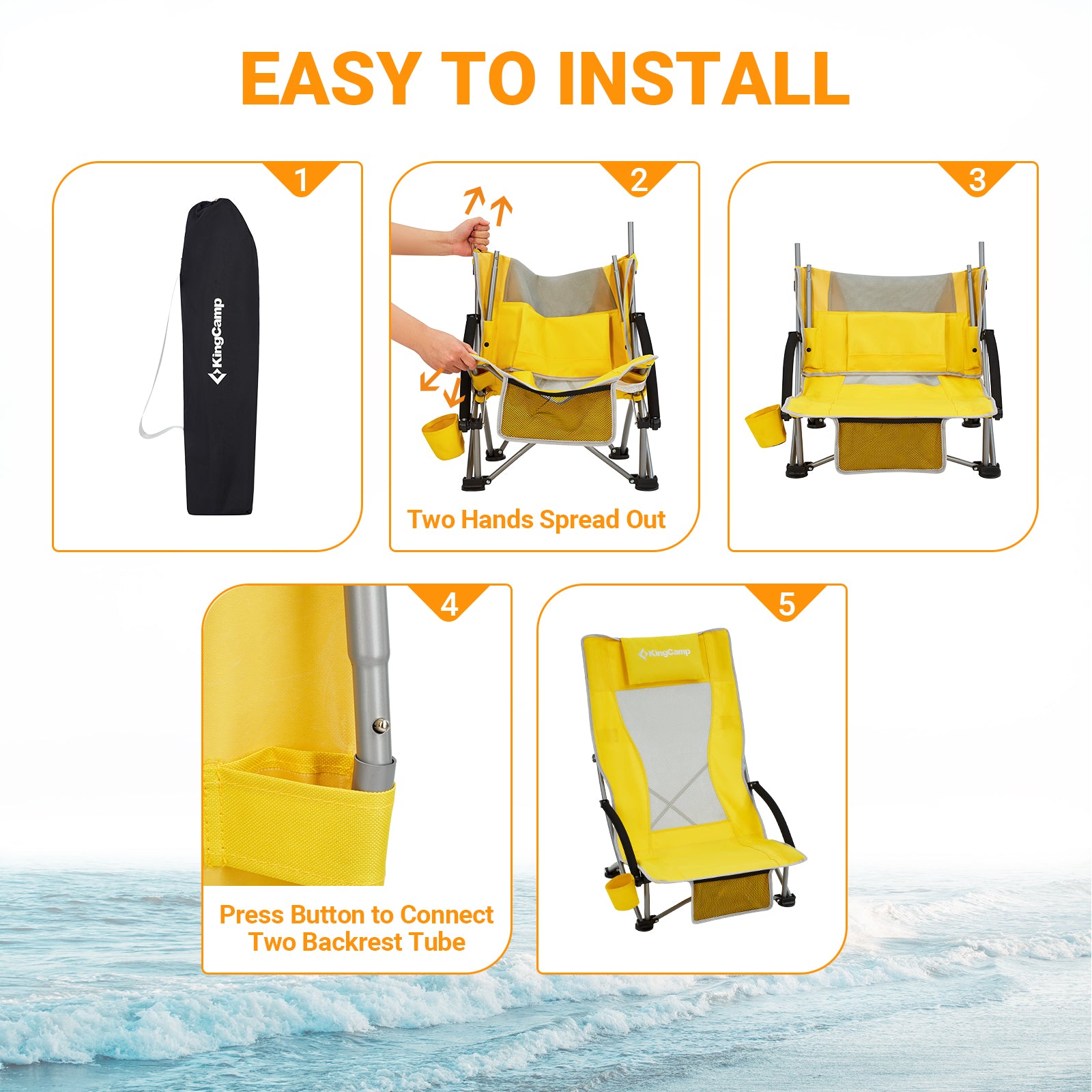 EASY TO INSTALL

1

KingCamp

2

Two Hands Spread Out

3

4

Press Button to Connect Two Backrest Tube

5

KingCamp