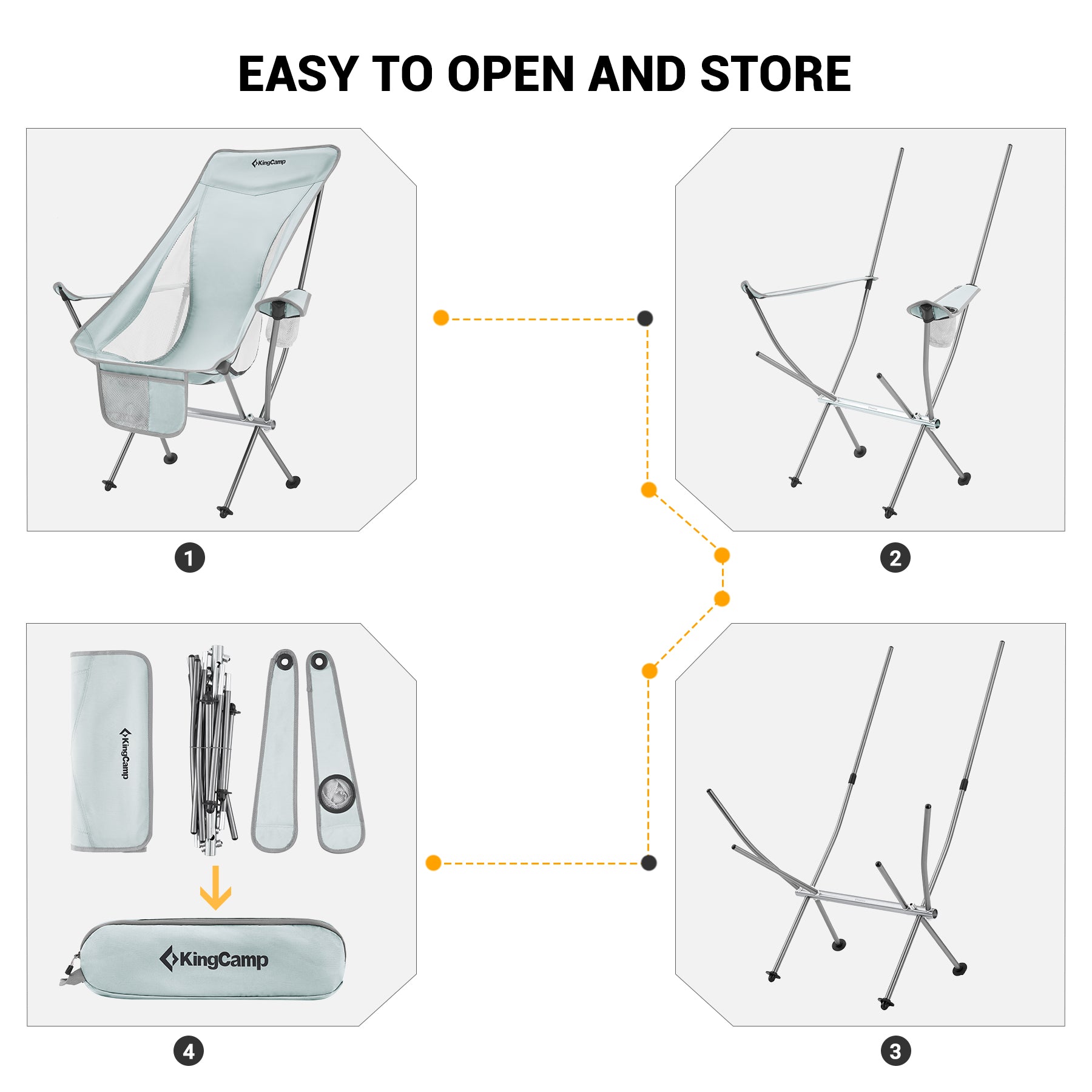 EASY TO OPEN AND STORE

KingCamp

1

2

KingCamp

KingCamp

4

3