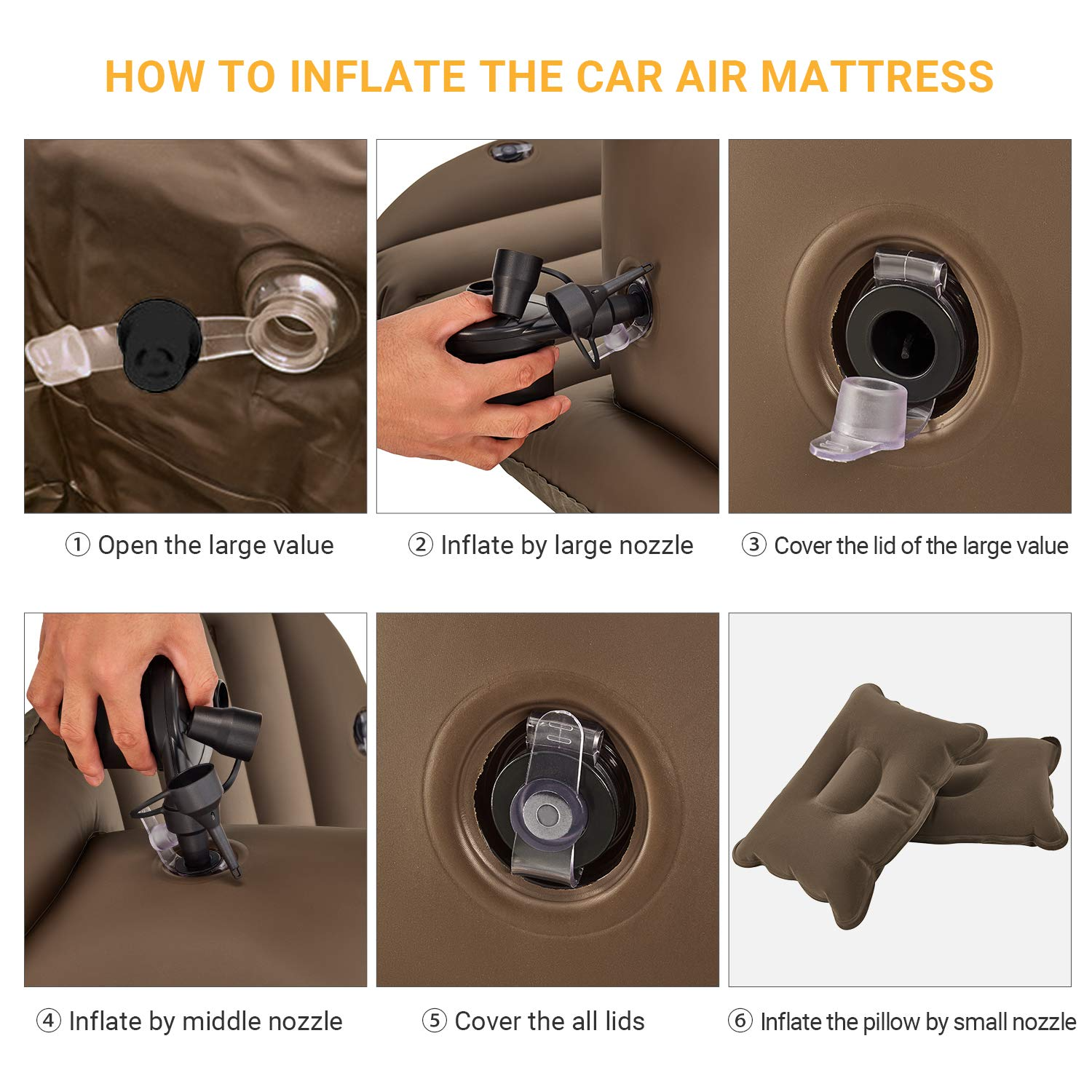 HOW TO INFLATE THE CAR AIR MATTRESS

① Open the large value

② Inflate by large nozzle

③ Cover the lid of the large value

④ Inflate by middle nozzle

⑤ Cover the all lids

⑥ Inflate the pillow by small nozzle