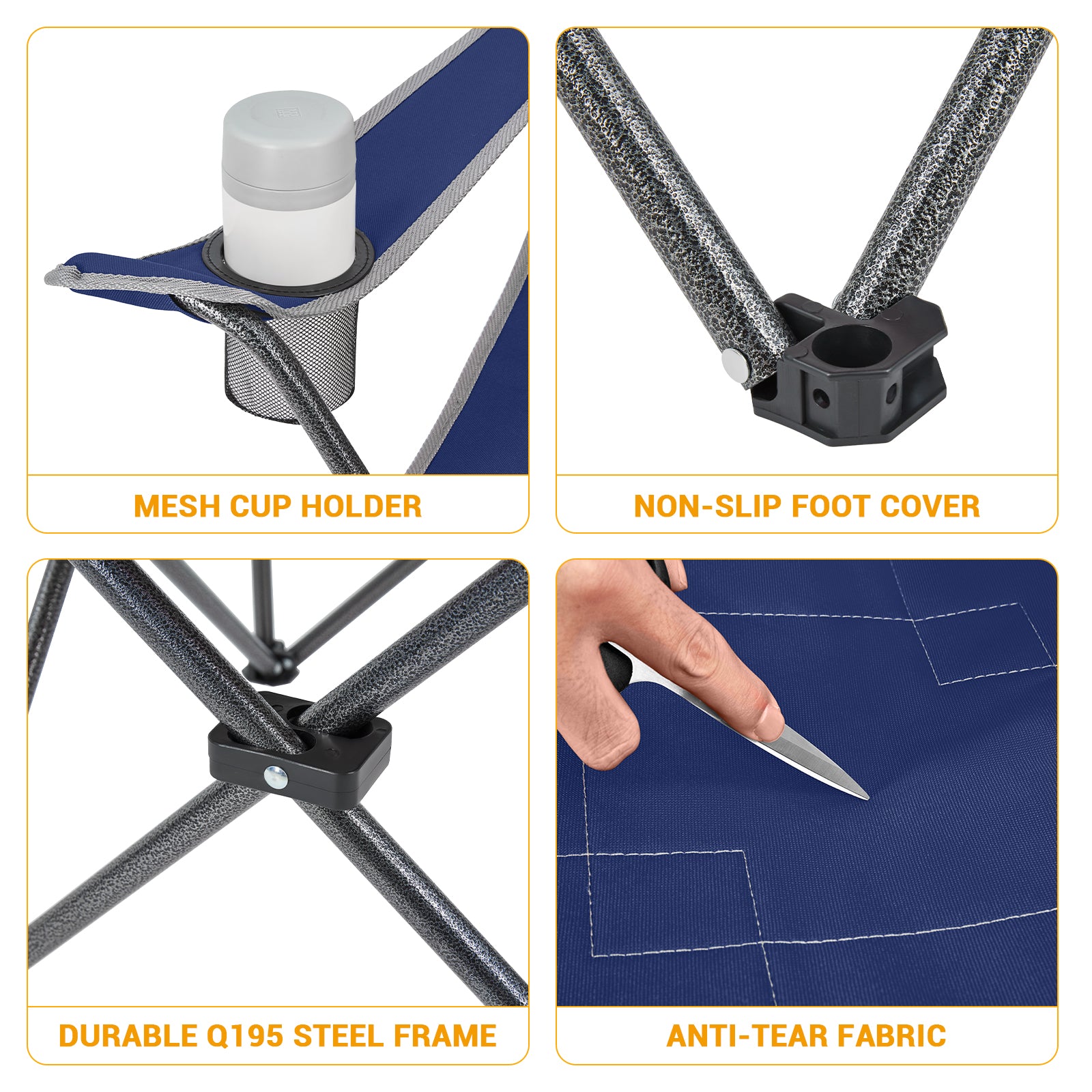 MESH CUP HOLDER

NON-SLIP FOOT COVER

DURABLE Q195 STEEL FRAME

ANTI-TEAR FABRIC