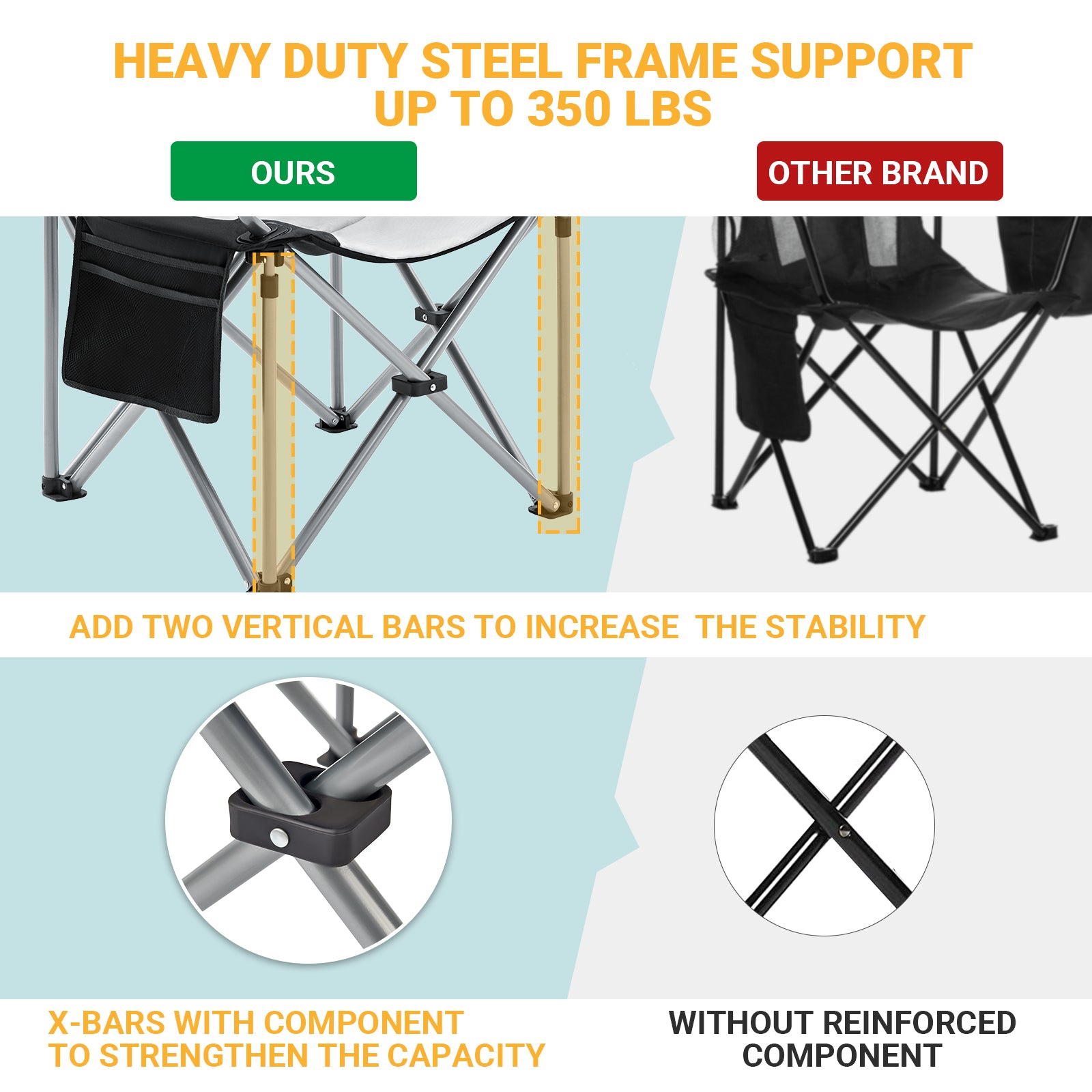 HEAVY DUTY STEEL FRAME SUPPORT UP TO 350 LBS

OURS

OTHER BRAND

ADD TWO VERTICAL BARS TO INCREASE THE STABILITY

X-BARS WITH COMPONENT TO STRENGTHEN THE CAPACITY

WITHOUT REINFORCED COMPONENT