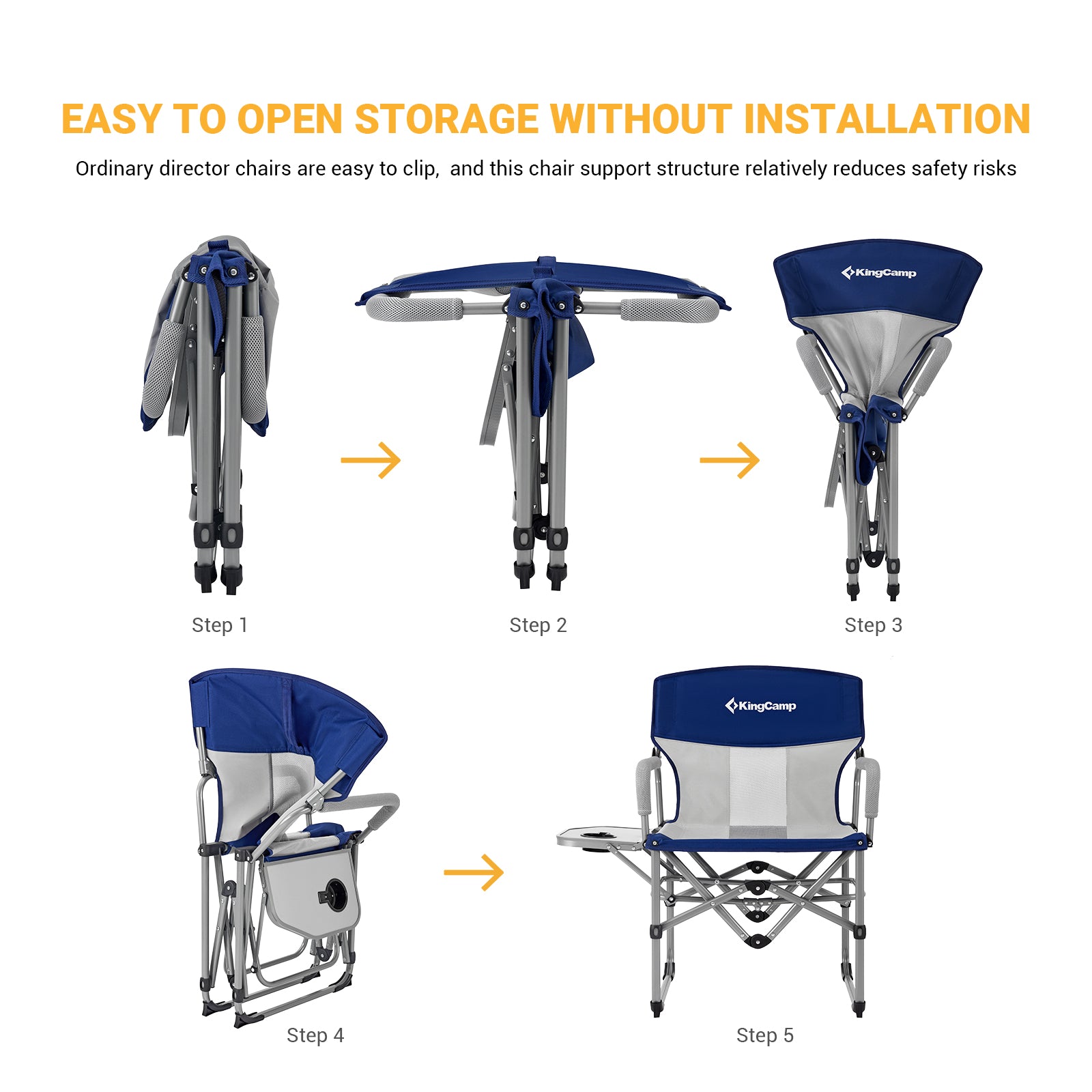 EASY TO OPEN STORAGE WITHOUT INSTALLATION

Ordinary director chairs are easy to clip, and this chair support structure relatively reduces safety risks

KingCamp

Step 1

Step 2

Step 3

KingCamp

Step 4

Step 5