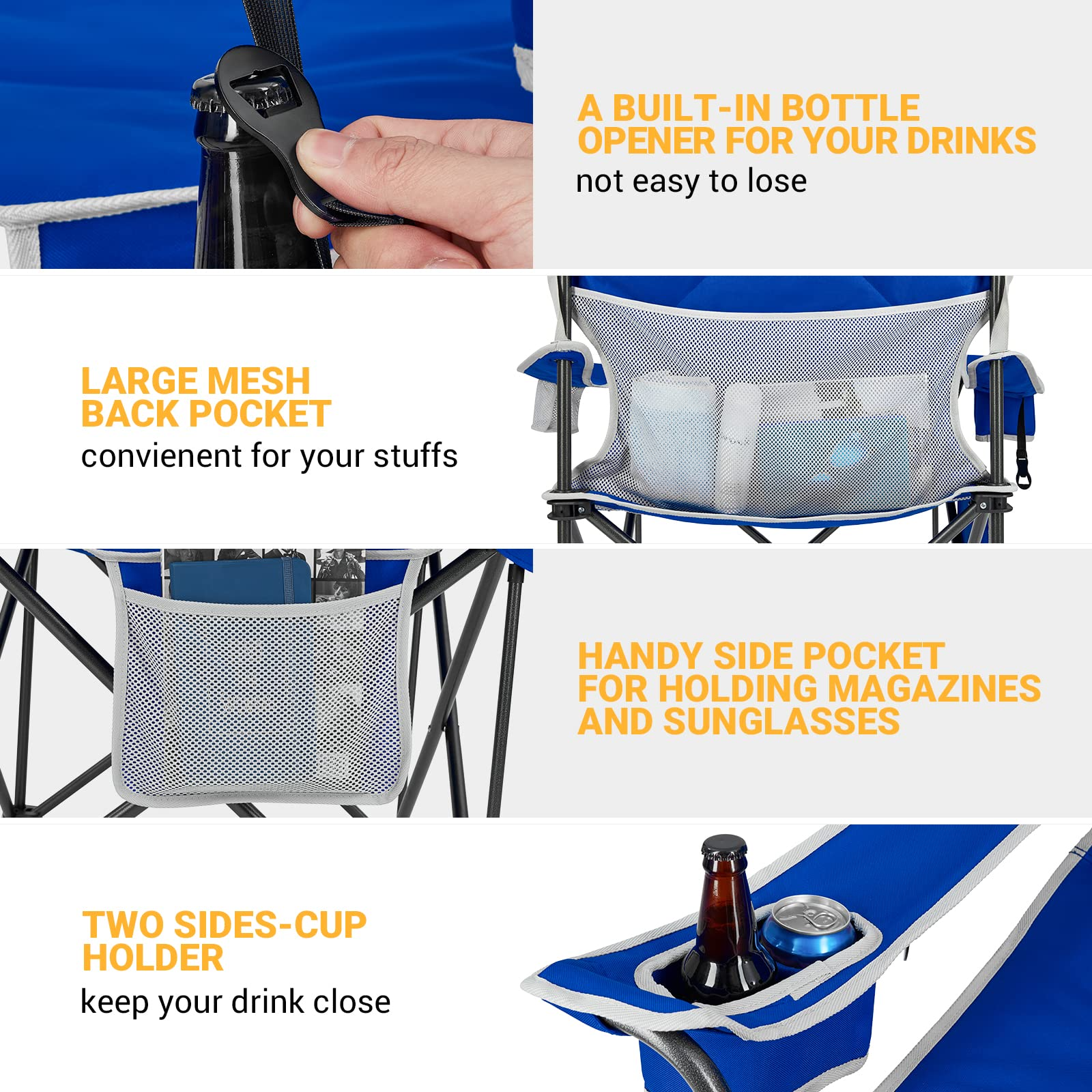 A BUILT-IN BOTTLE OPENER FOR YOUR DRINKS
not easy to lose

LARGE MESH BACK POCKET
convienent for your stuffs

HANDY SIDE POCKET FOR HOLDING MAGAZINES AND SUNGLASSES

TWO SIDES-CUP HOLDER
keep your drink close