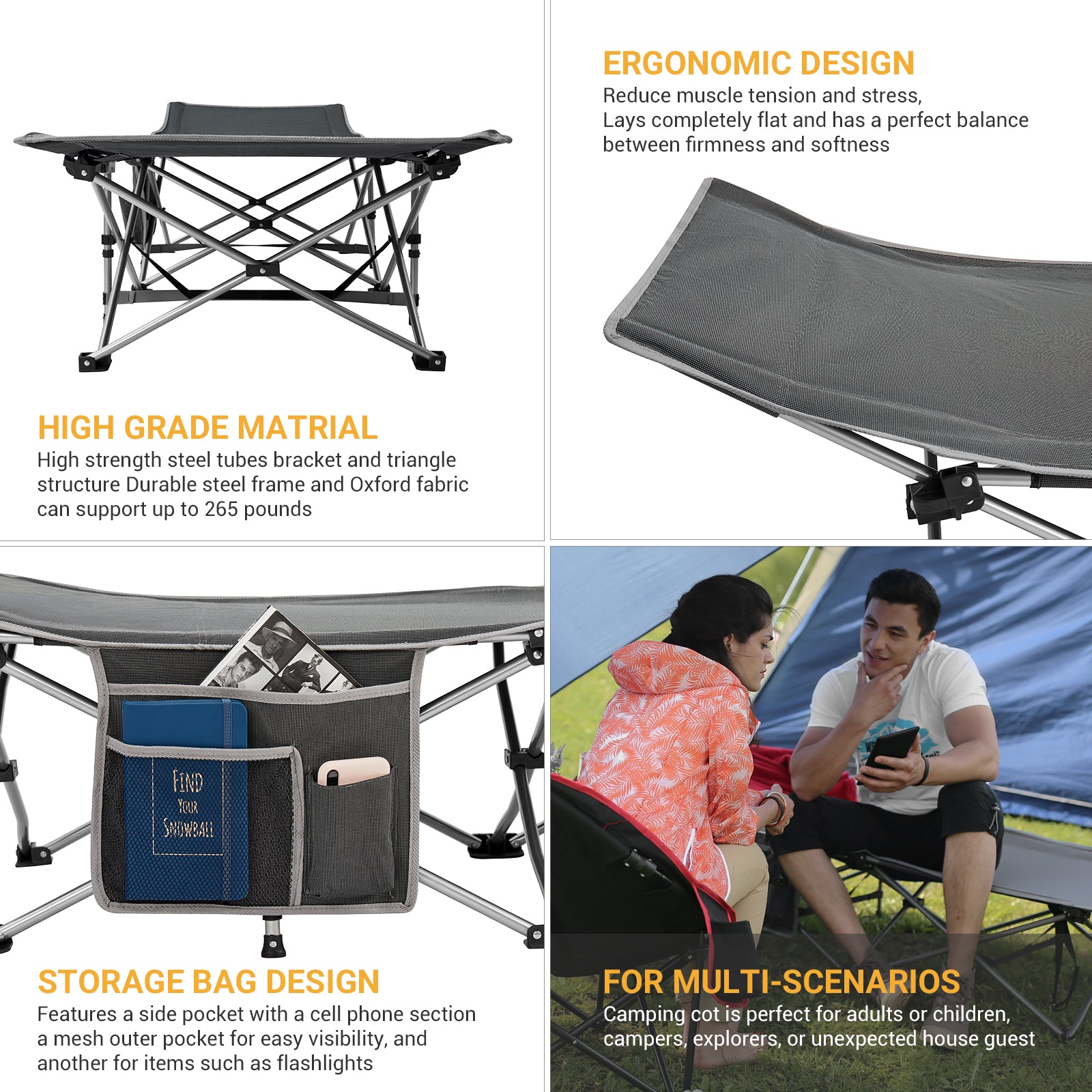 HIGH GRADE MATRIAL
High strength steel tubes bracket and triangle structure Durable steel frame and Oxford fabric can support up to 265 pounds

ERGONOMIC DESIGN
Reduce muscle tension and stress,
Lays completely flat and has a perfect balance between firmness and softness

FIND YOUR SNOWBALL

STORAGE BAG DESIGN
Features a side pocket with a cell phone section a mesh outer pocket for easy visibility, and another for items such as flashlights

FOR MULTI-SCENARIOS
Camping cot is perfect for adults or children, campers, explorers, or unexpected house guest