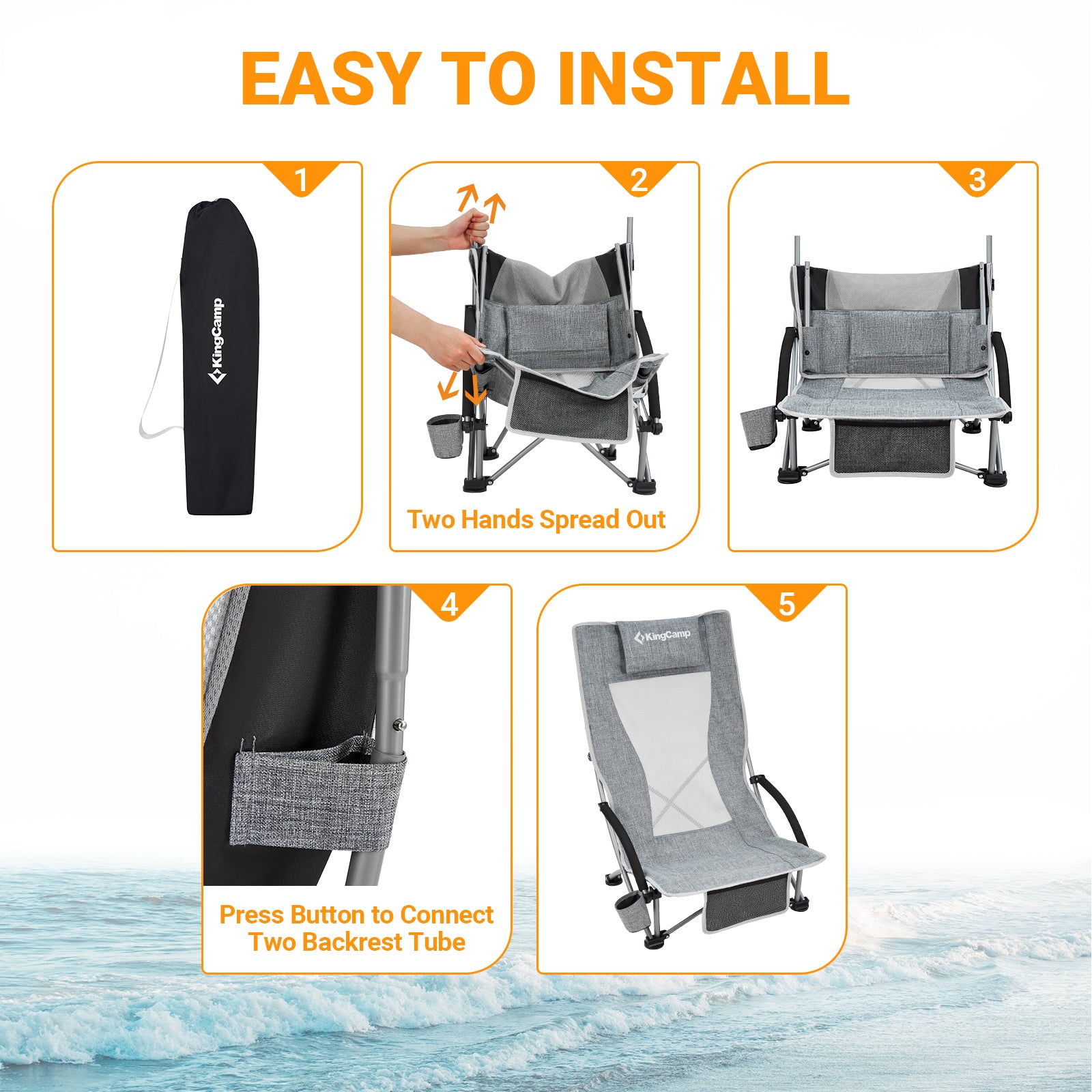 EASY TO INSTALL

1

KingCamp

2

Two Hands Spread Out

3

4

Press Button to Connect Two Backrest Tube

5

KingCamp