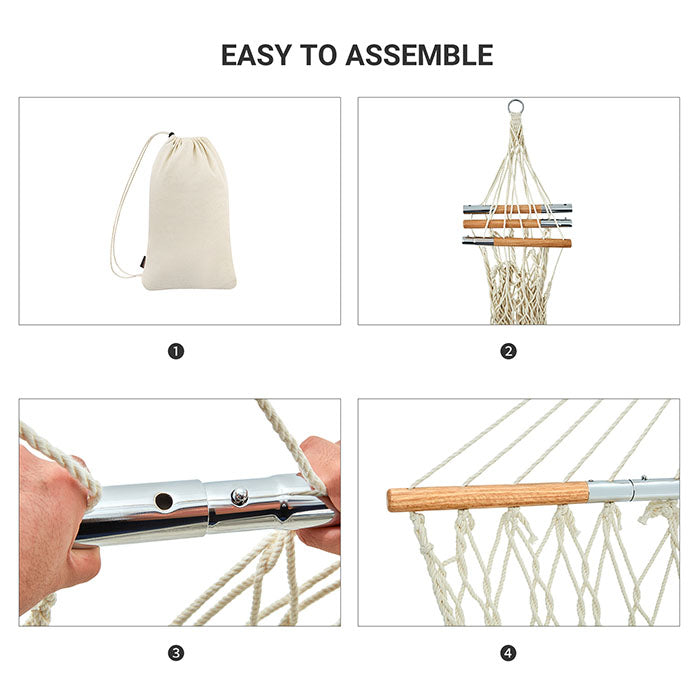 EASY TO ASSEMBLE

❶

❷

❸

❹