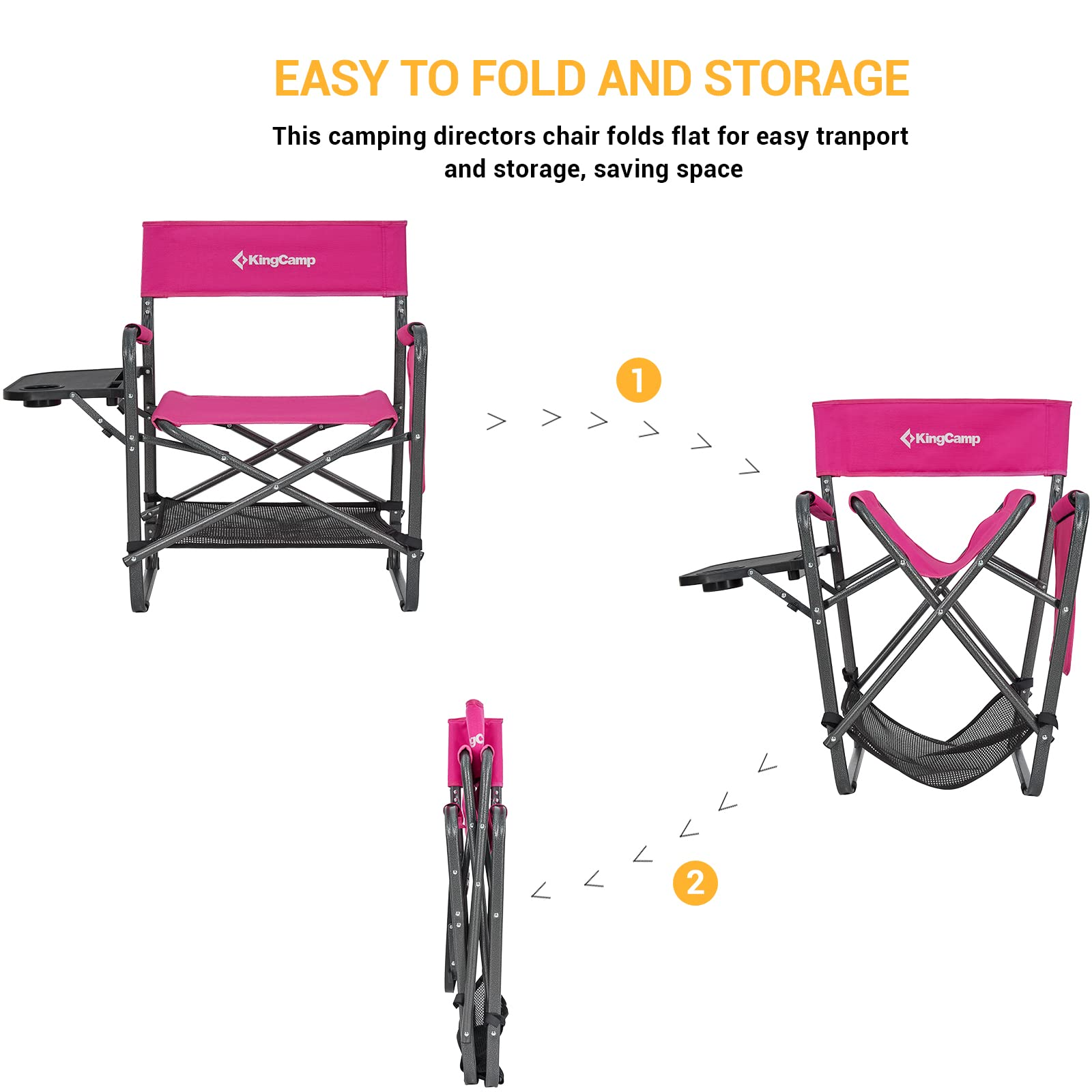 EASY TO FOLD AND STORAGE

This camping directors chair folds flat for easy tranport and storage, saving space

KingCamp

1

KingCamp

2