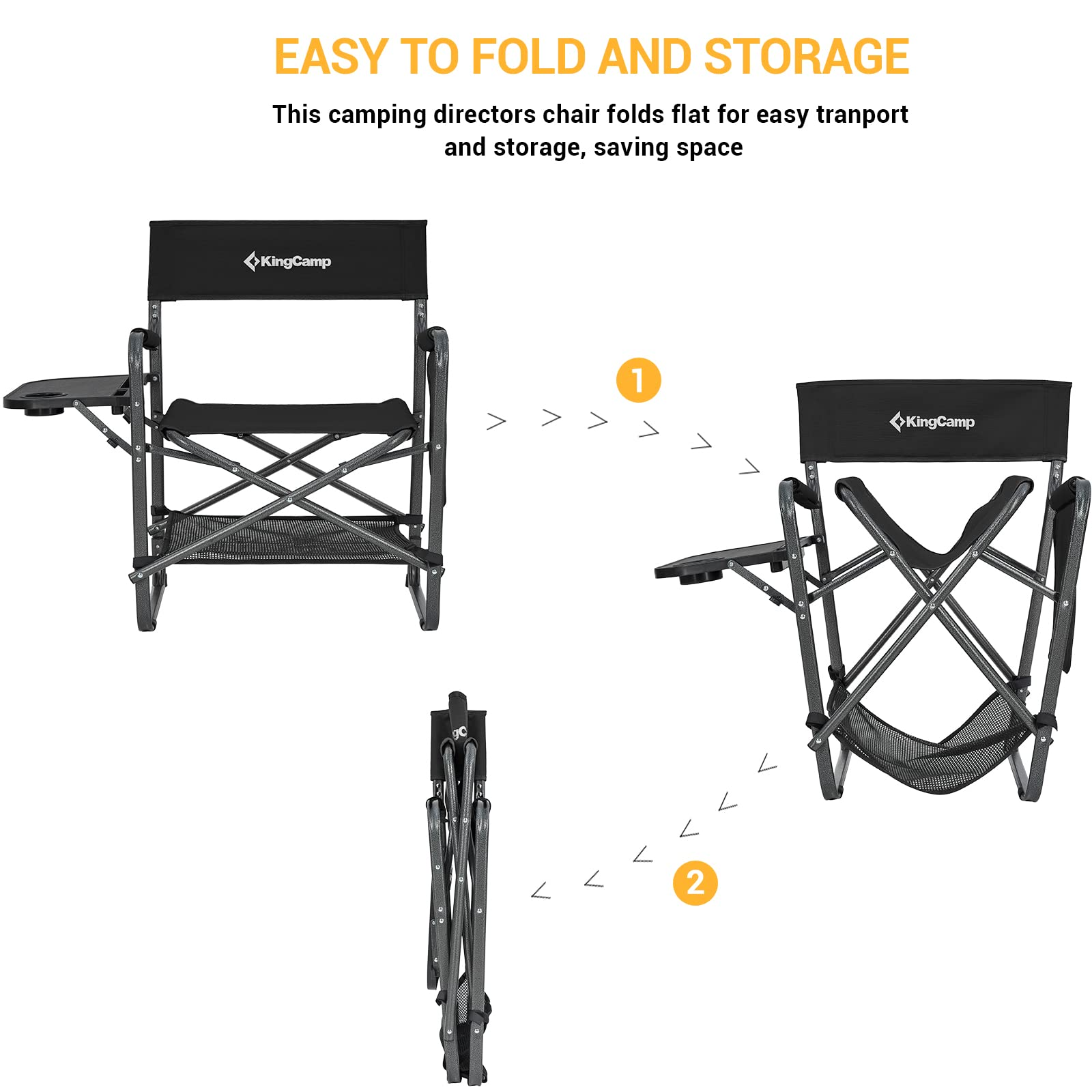 EASY TO FOLD AND STORAGE

This camping directors chair folds flat for easy tranport and storage, saving space

KingCamp

1

KingCamp

2