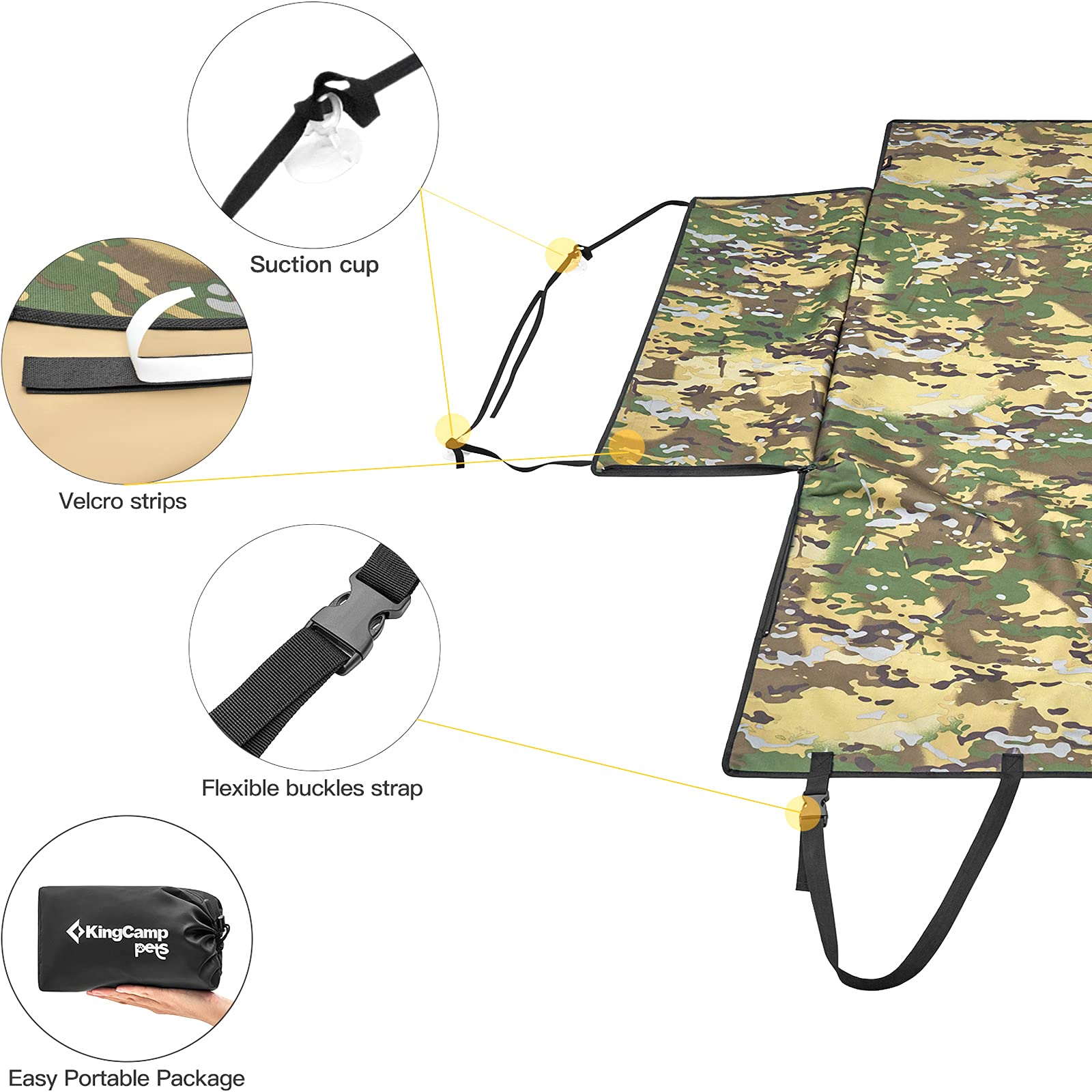 Suction cup

Velcro strips

Flexible buckles strap

KingCamp pets

Easy Portable Package