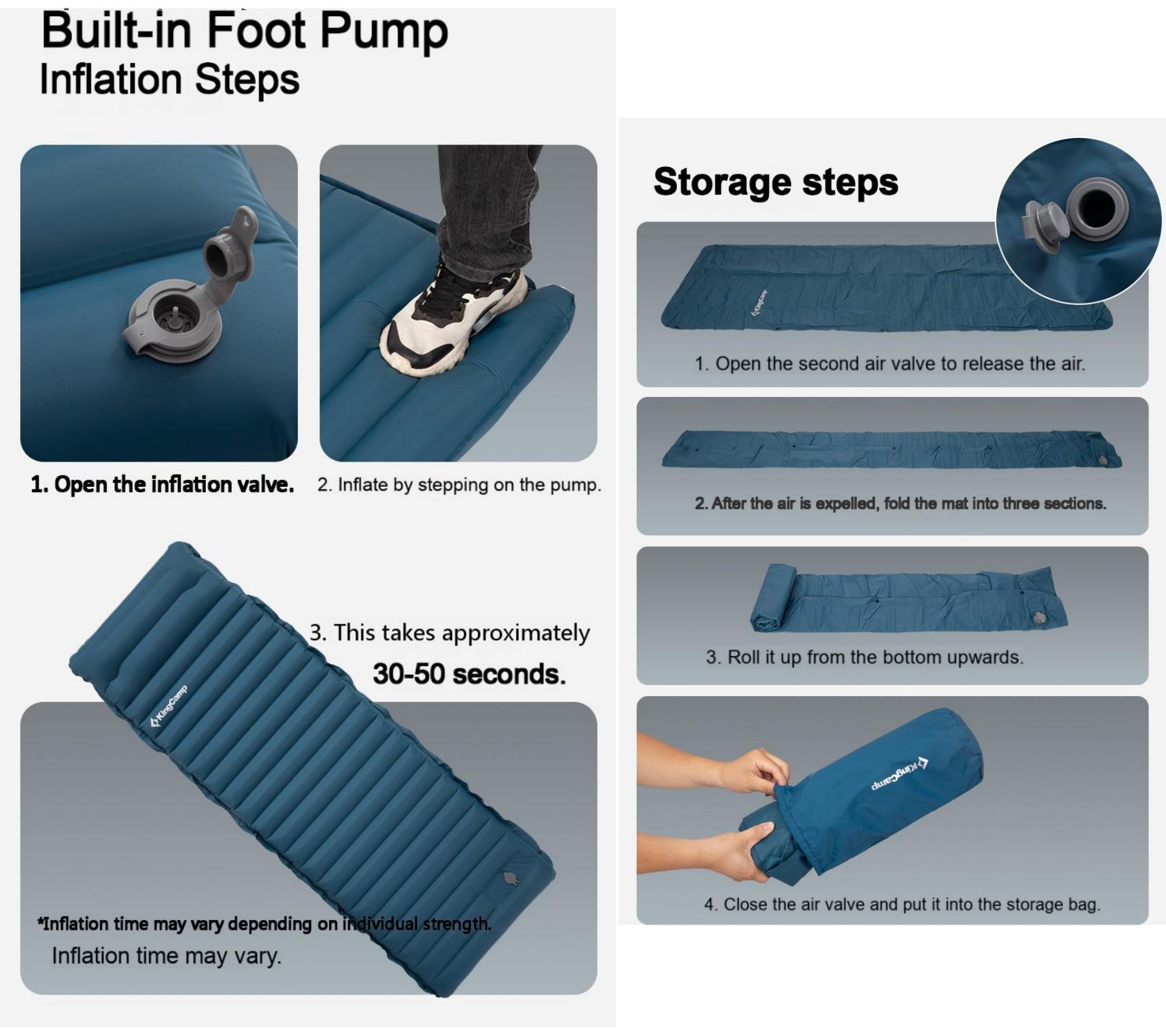 Built-in Foot Pump
Inflation Steps

1. Open the inflation valve.

2. Inflate by stepping on the pump.

3. This takes approximately
30-50 seconds.

KingCamp

*Inflation time may vary depending on individual strength.
Inflation time may vary.

Storage steps

KingCamp

1. Open the second air valve to release the air.

2. After the air is expelled, fold the mat into three sections.

3. Roll it up from the bottom upwards.

KingCamp

4. Close the air valve and put it into the storage bag.