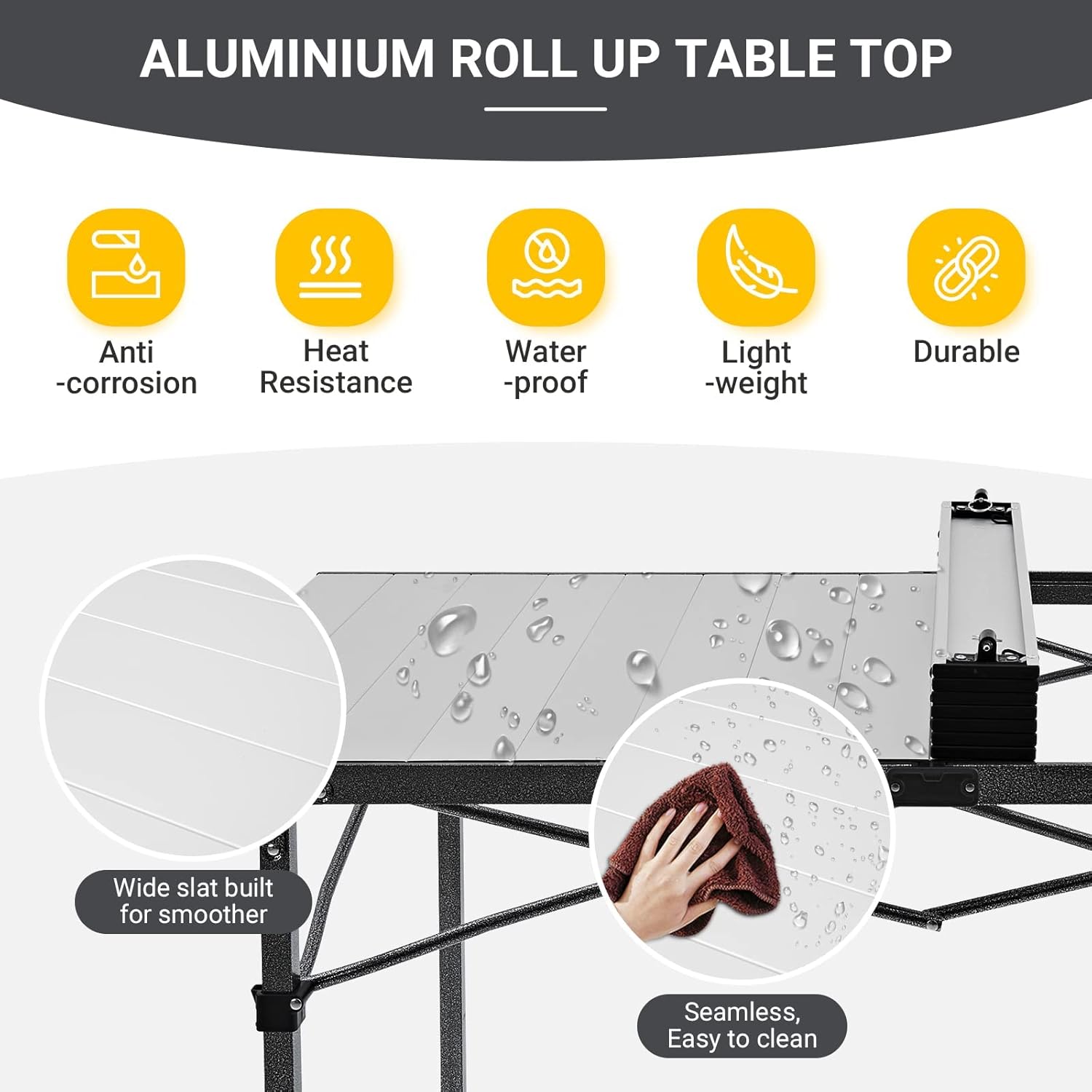 ALUMINIUM ROLL UP TABLE TOP

Anti
-corrosion

Heat
Resistance

Water
-proof

Light
-weight

Durable

Wide slat built
for smoother

Seamless,
Easy to clean