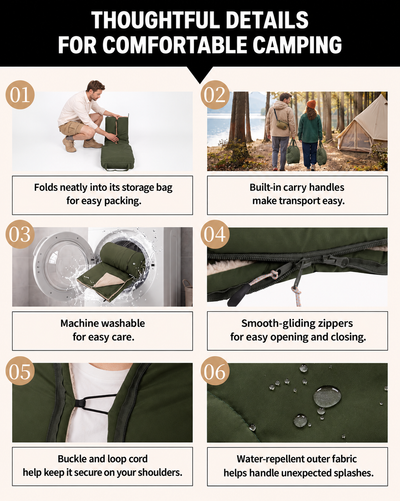 THOUGHTFUL DETAILS
FOR COMFORTABLE CAMPING

01

Folds neatly into its storage bag for easy packing.

02

Built-in carry handles make transport easy.

03

Machine washable for easy care.

04

Smooth-gliding zippers for easy opening and closing.

05

Buckle and loop cord help keep it secure on your shoulders.

06

Water-repellent outer fabric helps handle unexpected splashes.