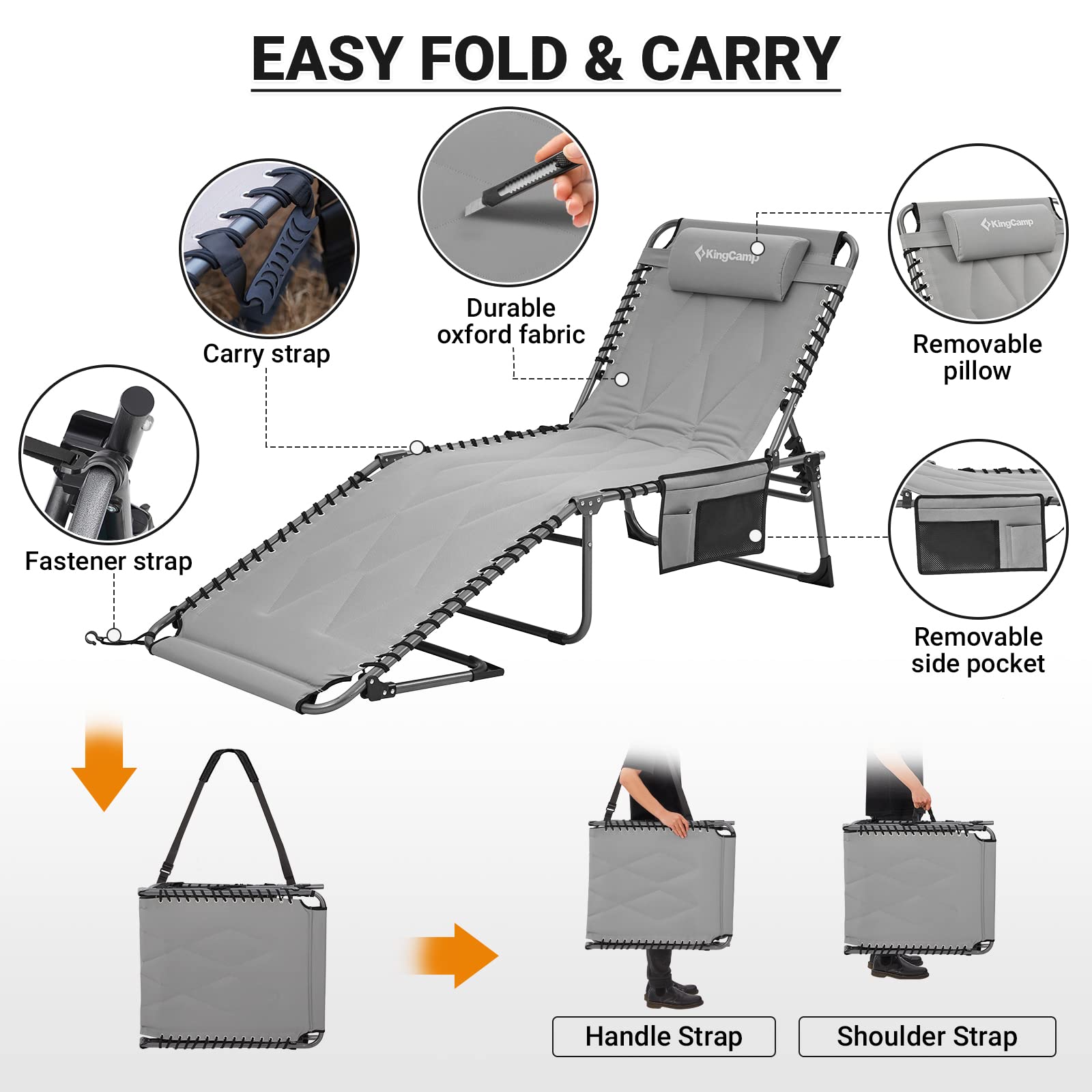 EASY FOLD & CARRY

Carry strap

Durable oxford fabric

KingCamp

KingCamp

Removable pillow

Fastener strap

Removable side pocket

Handle Strap

Shoulder Strap