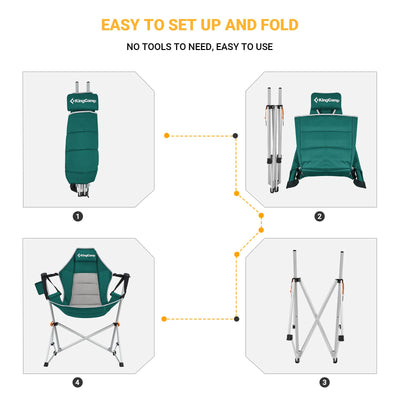 EASY TO SET UP AND FOLD

NO TOOLS TO NEED, EASY TO USE

KingCamp

1

KingCamp

2

KingCamp

4

3