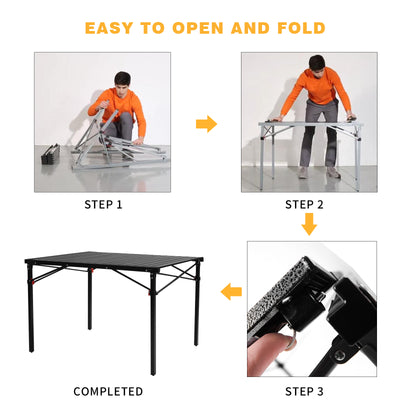 EASY TO OPEN AND FOLD

STEP 1

STEP 2

COMPLETED

STEP 3