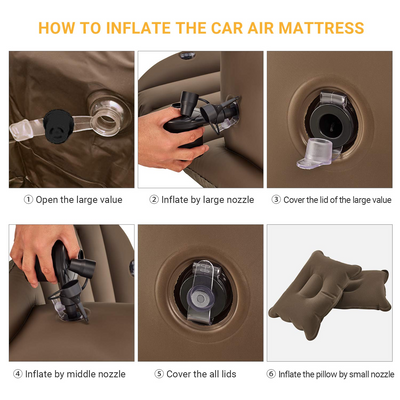 HOW TO INFLATE THE CAR AIR MATTRESS

① Open the large value

② Inflate by large nozzle

③ Cover the lid of the large value

④ Inflate by middle nozzle

⑤ Cover the all lids

⑥ Inflate the pillow by small nozzle