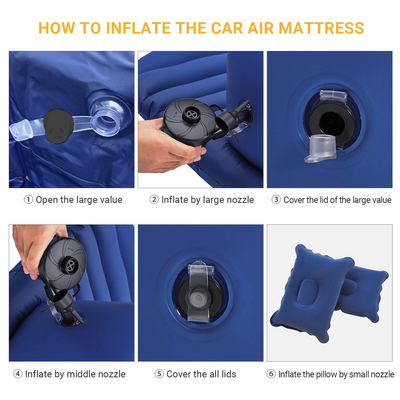 HOW TO INFLATE THE CAR AIR MATTRESS

① Open the large value

② Inflate by large nozzle

③ Cover the lid of the large value

④ Inflate by middle nozzle

⑤ Cover the all lids

⑥ Inflate the pillow by small nozzle