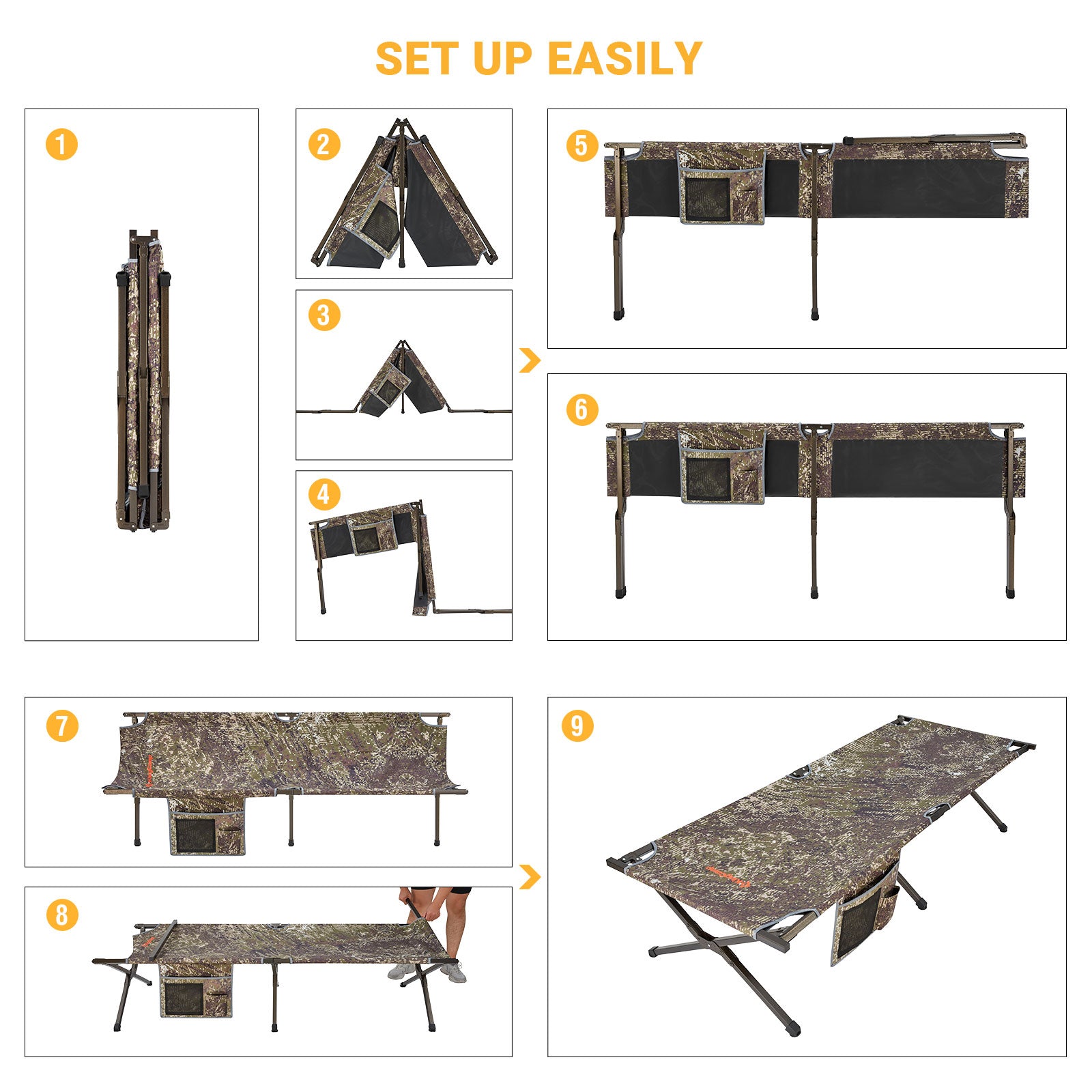 SET UP EASILY

1

2

3

4

5

6

7

8

9