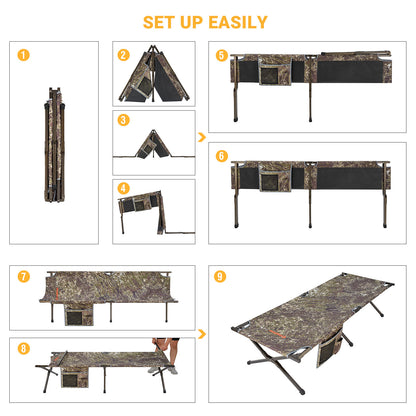 SET UP EASILY

1

2

3

4

5

6

7

8

9