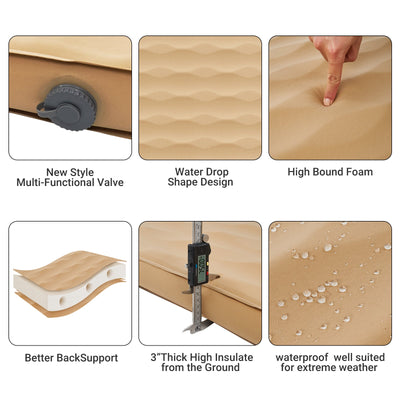 New Style
Multi-Functional Valve

Water Drop
Shape Design

High Bound Foam

Better BackSupport

3"Thick High Insulate
from the Ground

waterproof well suited
for extreme weather