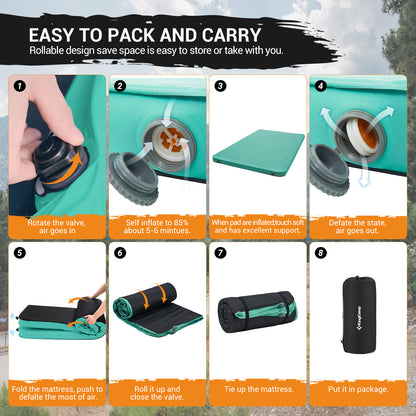 EASY TO PACK AND CARRY
Rollable design save space is easy to store or take with you.

1
Rotate the valve, air goes in

2
Self inflate to 85% about 5-6 mintues.

3
When pad are inflated,touch soft and has excellent support.

4
Defate the state, air goes out.

5
Fold the mattress, push to defalte the most of air.

6
Roll it up and close the valve.

7
Tie up the mattress.

8
KingCamp
Put it in package.