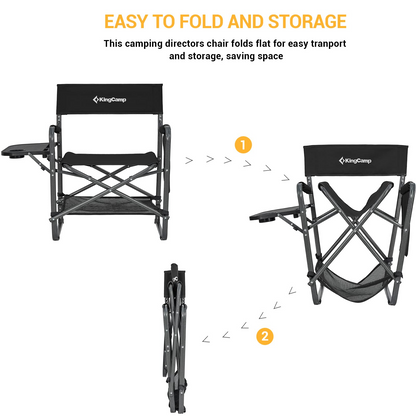 EASY TO FOLD AND STORAGE

This camping directors chair folds flat for easy tranport and storage, saving space

KingCamp

1

KingCamp

2