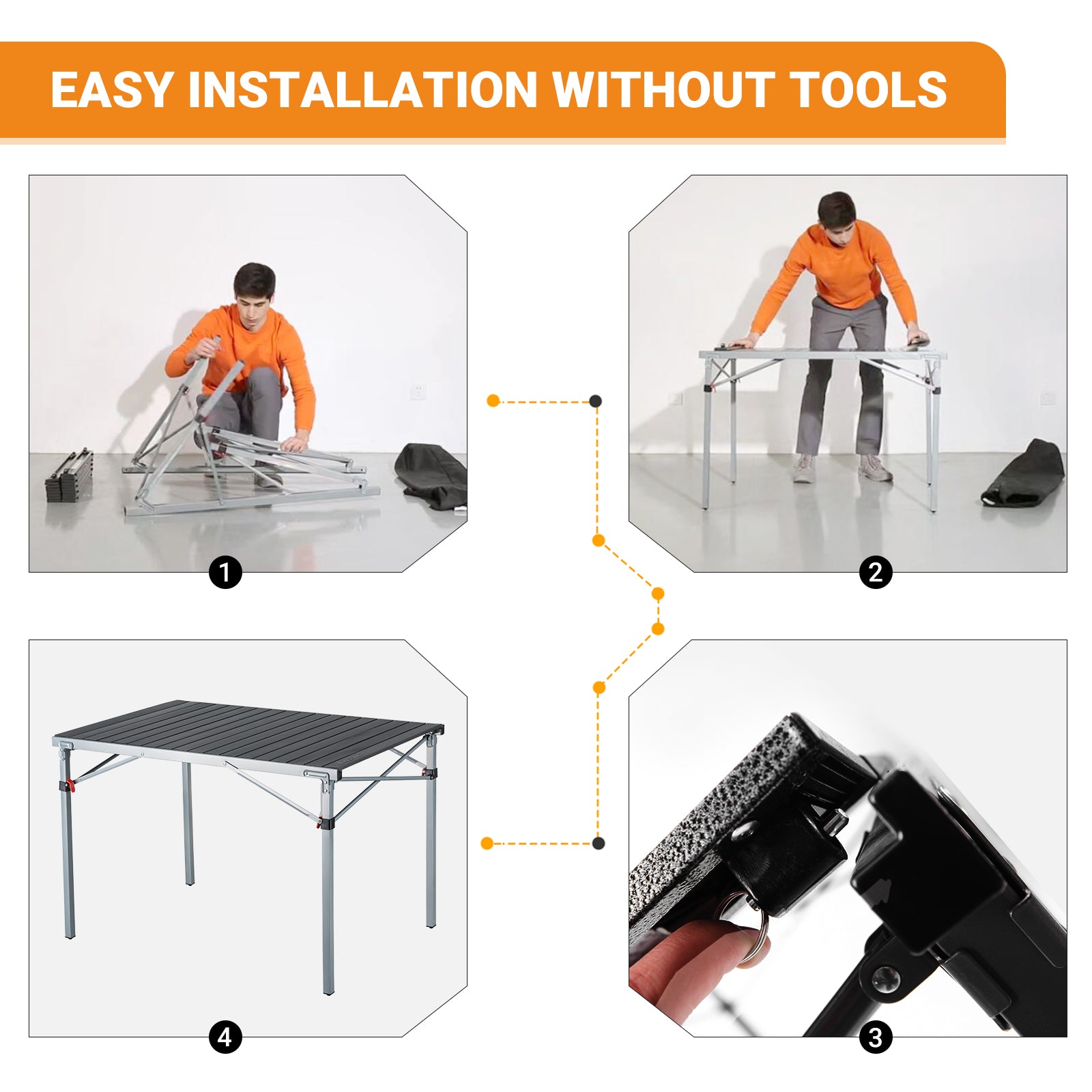 EASY INSTALLATION WITHOUT TOOLS

1

2

4

3