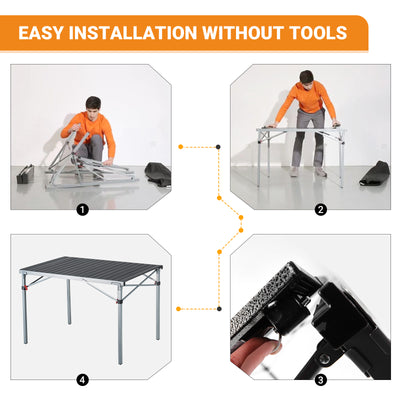 EASY INSTALLATION WITHOUT TOOLS

1

2

4

3