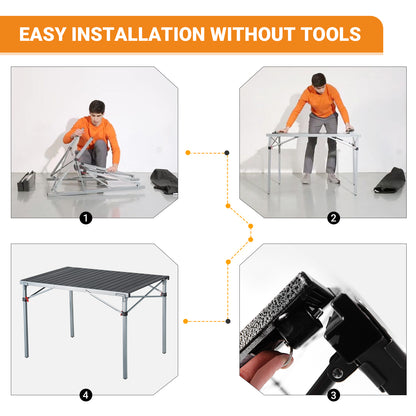 EASY INSTALLATION WITHOUT TOOLS

1

2

4

3