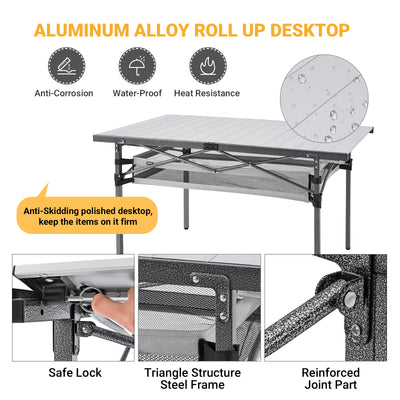 ALUMINUM ALLOY ROLL UP DESKTOP

Anti-Corrosion

Water-Proof

Heat Resistance

Anti-Skidding polished desktop, keep the items on it firm

Safe Lock

Triangle Structure Steel Frame

Reinforced Joint Part